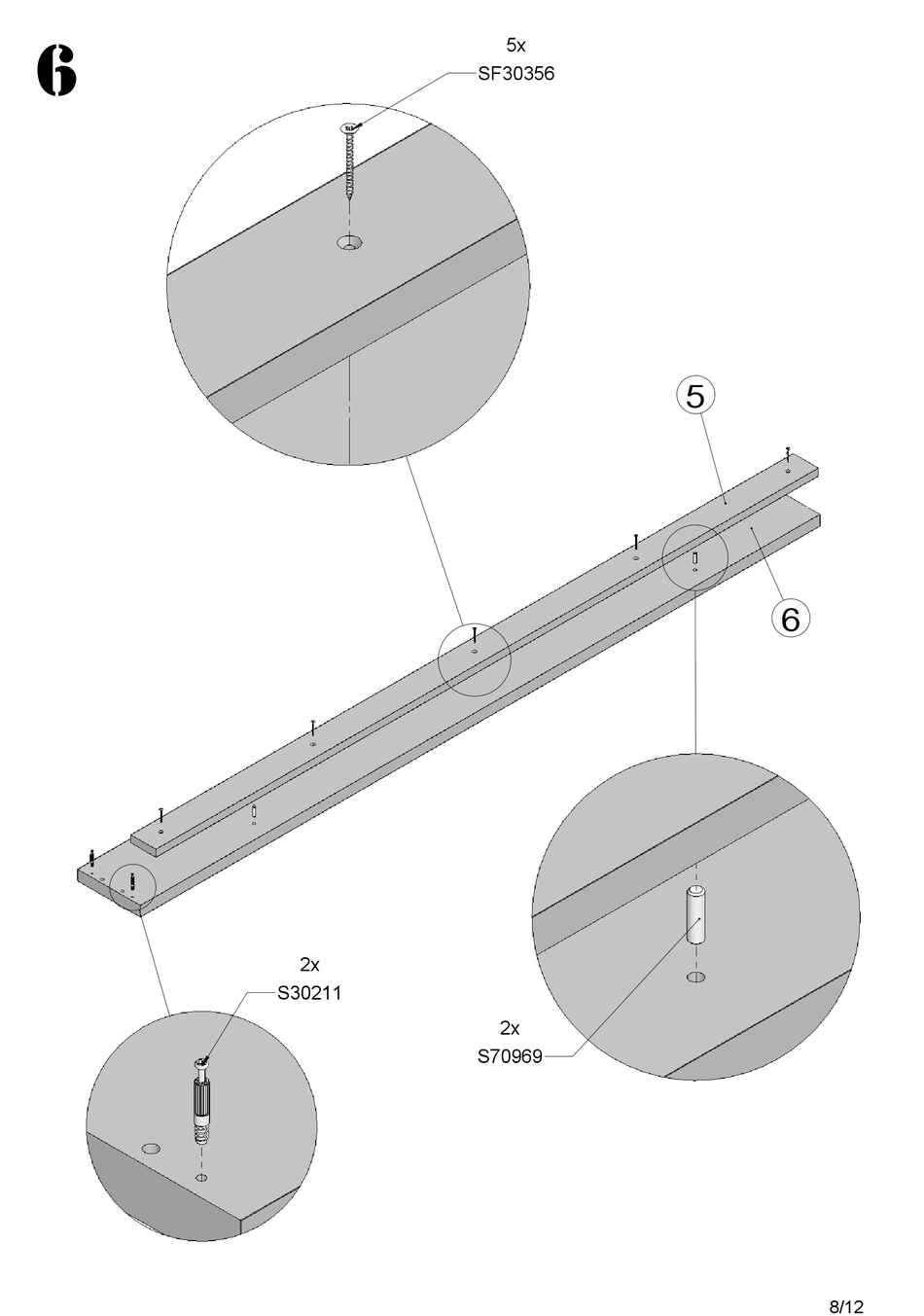 6

5x
SF30356

5

6

2x
S30211

2x
S70969

8/12