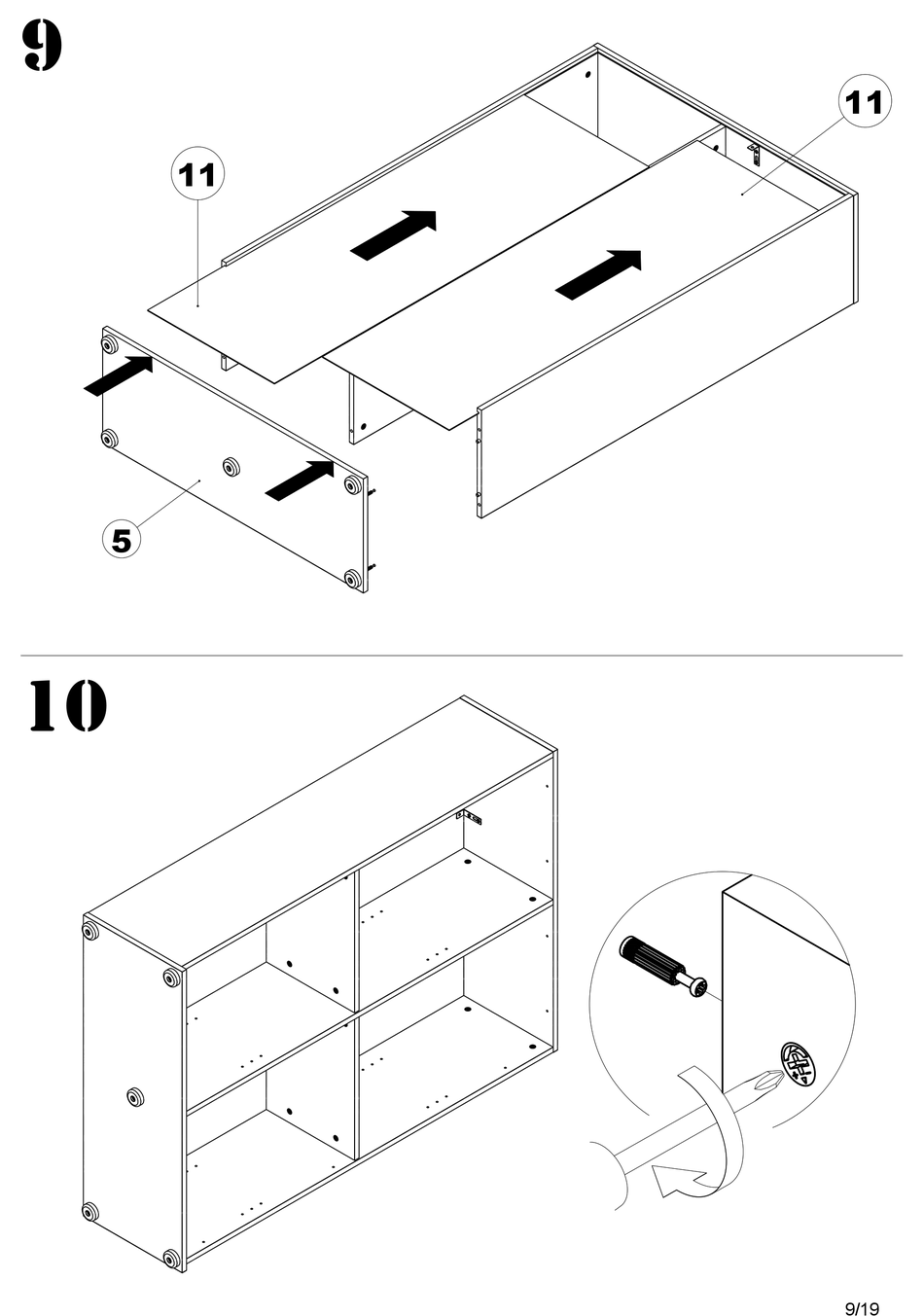 9

11

11

5

10

9/19