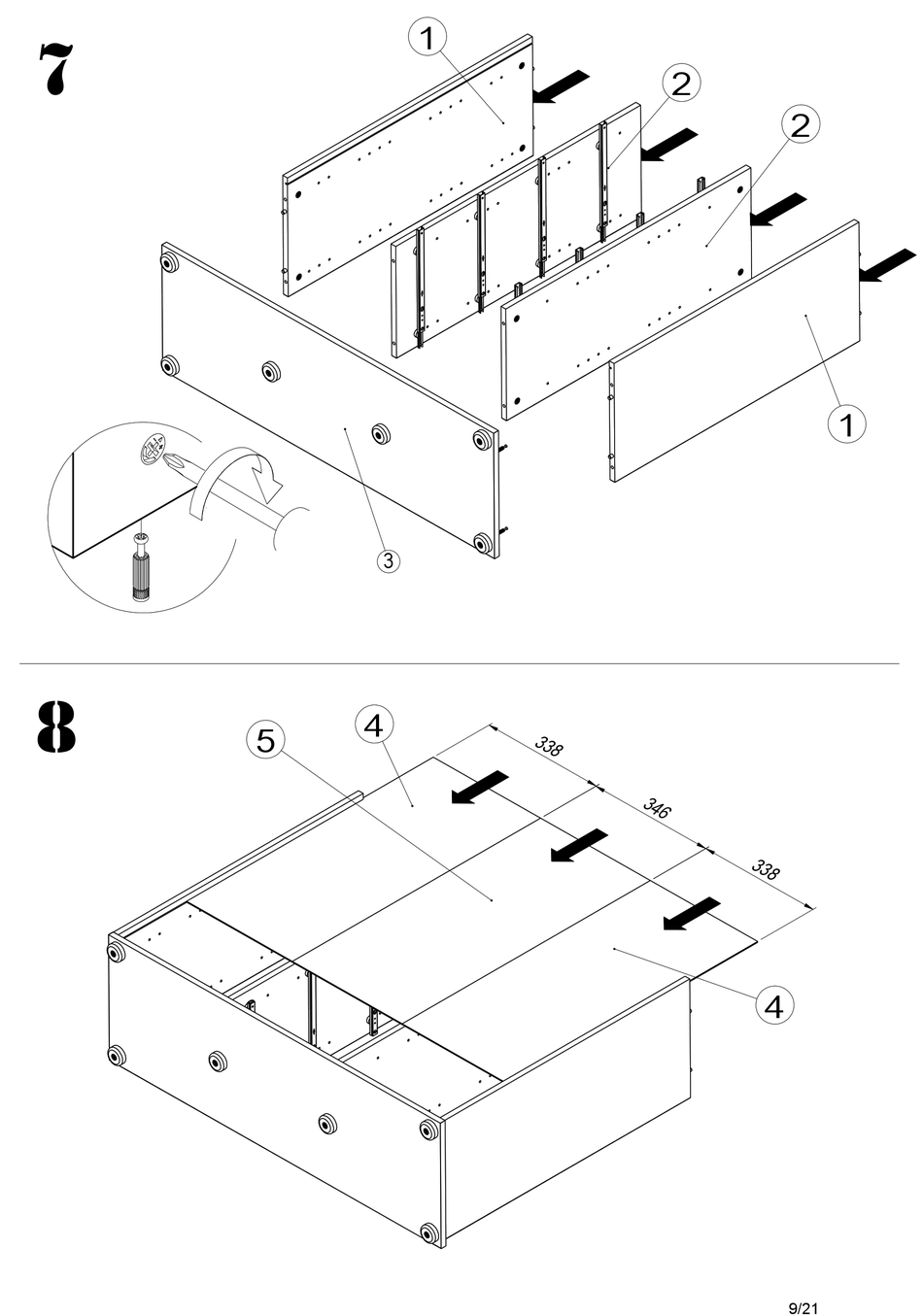 7

1
2
2
1
3

8

5
4
338
346
338
4

9/21