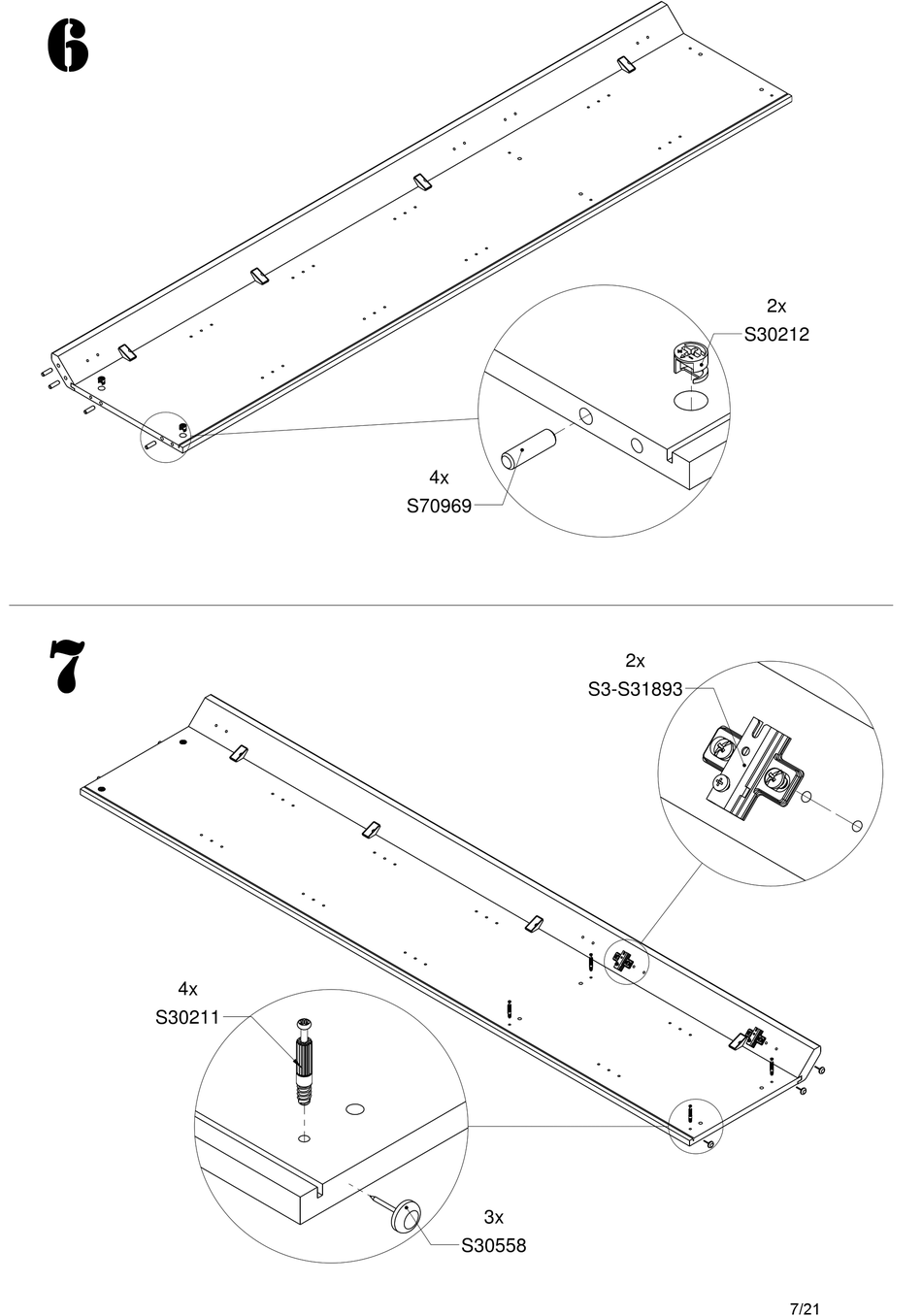 6

2x
S30212

4x
S70969

7

2x
S3-S31893

4x
S30211

3x
S30558

7/21