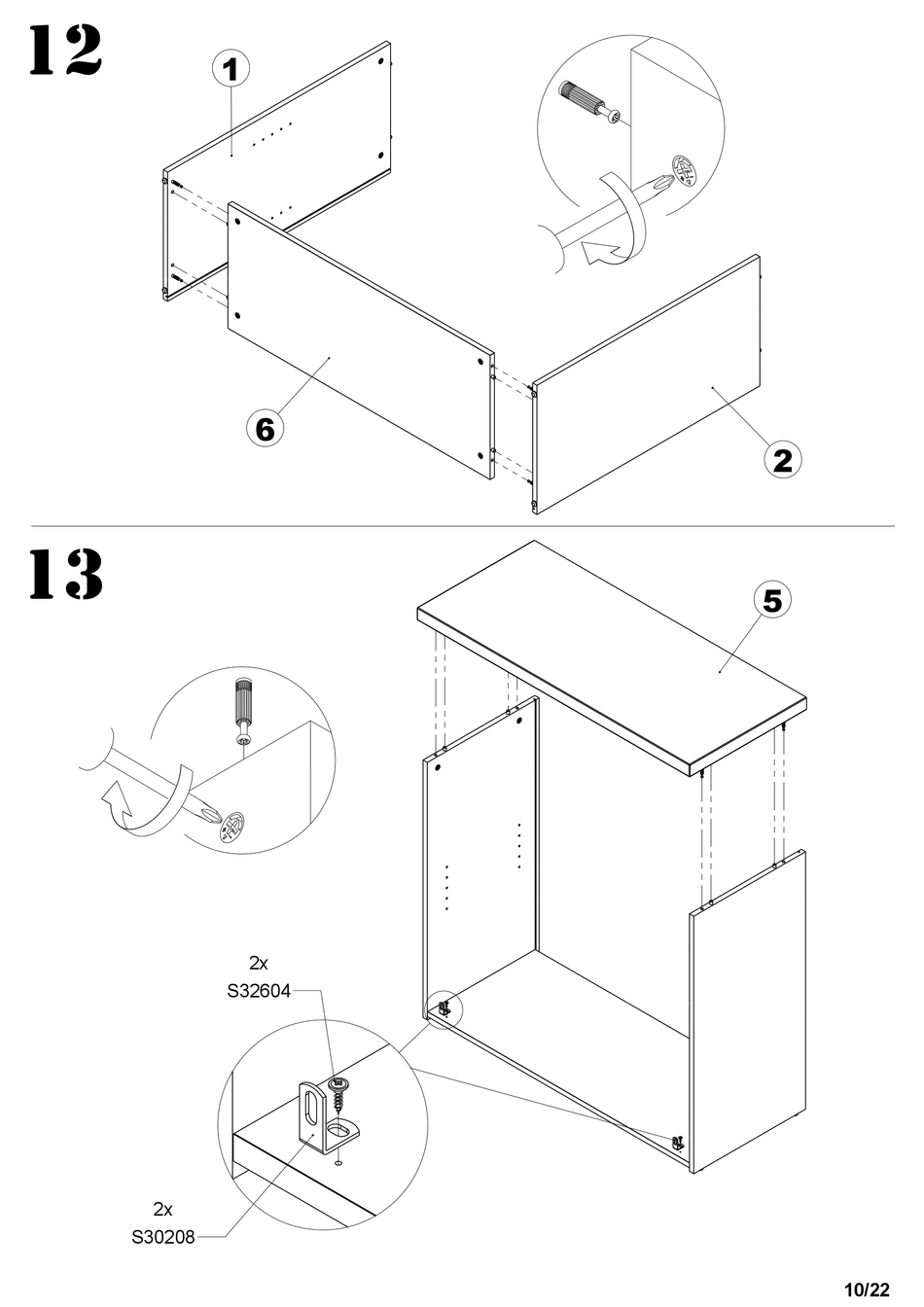 12

1

6

2

13

5

2x
S32604

2x
S30208

10/22