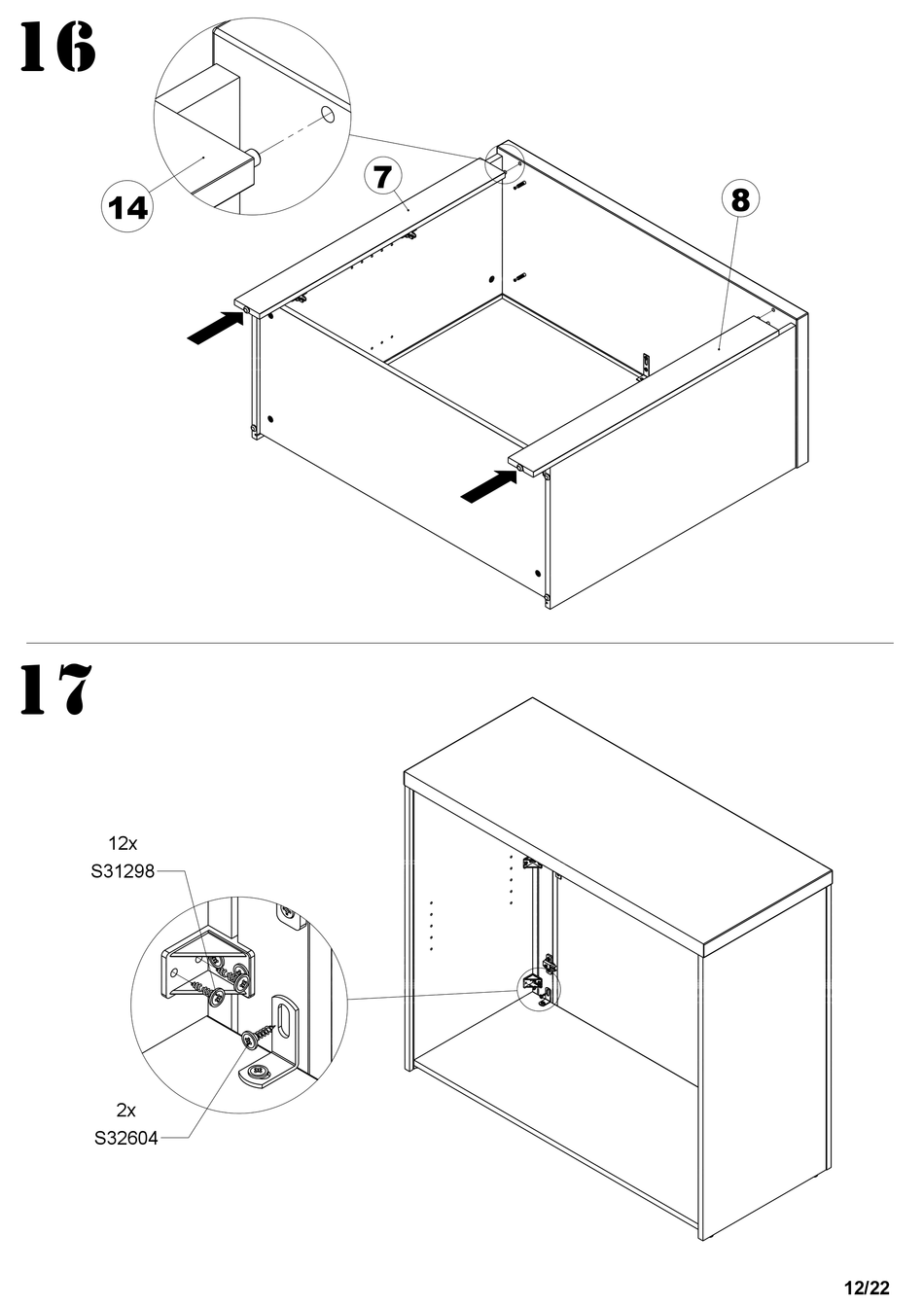 16

14

7

8

17

12x
S31298

2x
S32604

12/22