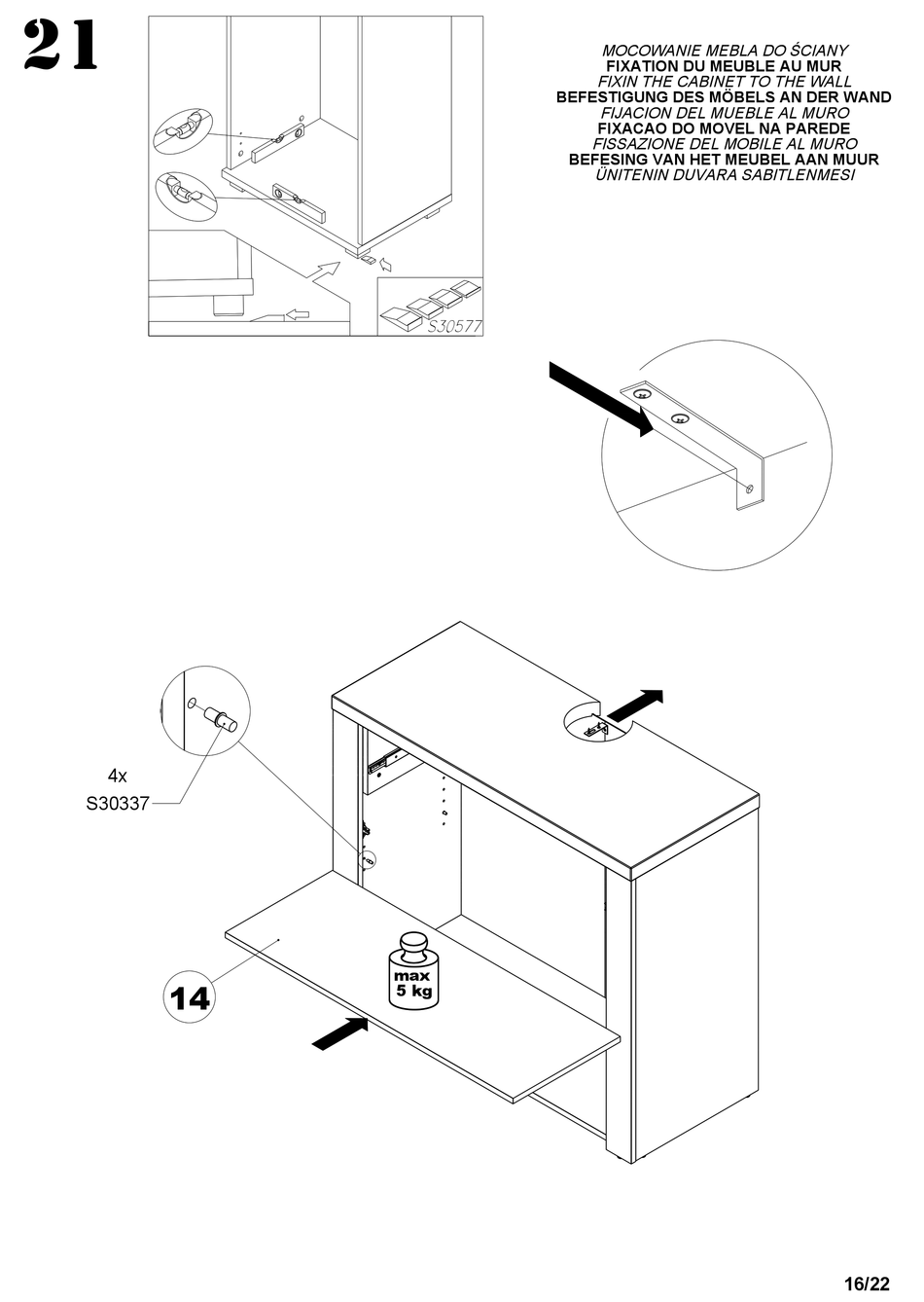 21

S30577

MOCOWANIE MEBLA DO ŚCIANY
FIXATION DU MEUBLE AU MUR
FIXIN THE CABINET TO THE WALL
BEFESTIGUNG DES MÖBELS AN DER WAND
FIJACION DEL MUEBLE AL MURO
FIXACAO DO MOVEL NA PAREDE
FISSAZIONE DEL MOBILE AL MURO
BEFESING VAN HET MEUBEL AAN MUUR
ÜNITENIN DUVARA SABITLENMESI

4x
S30337

14

max
5 kg

16/22