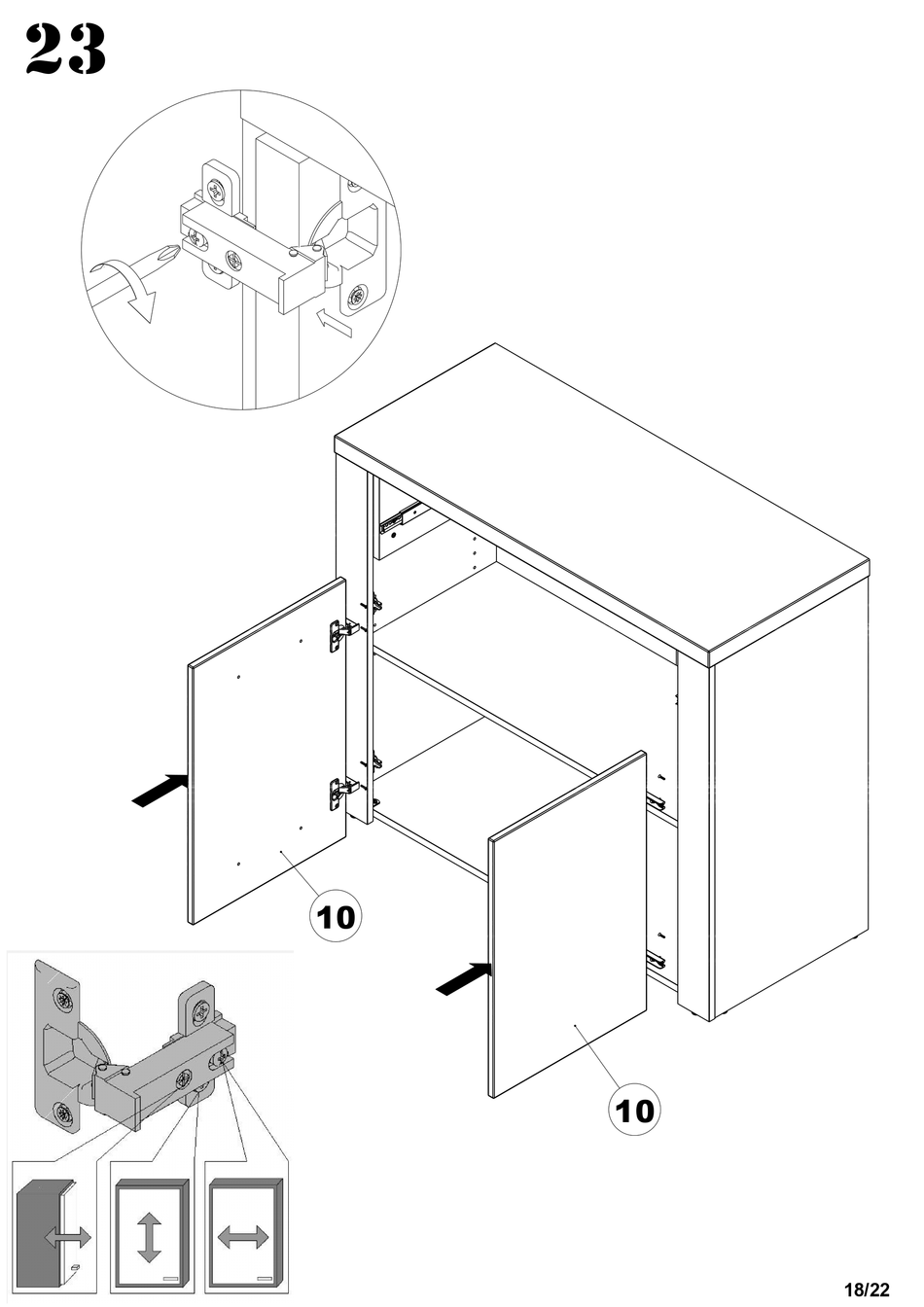 23

10

10

18/22