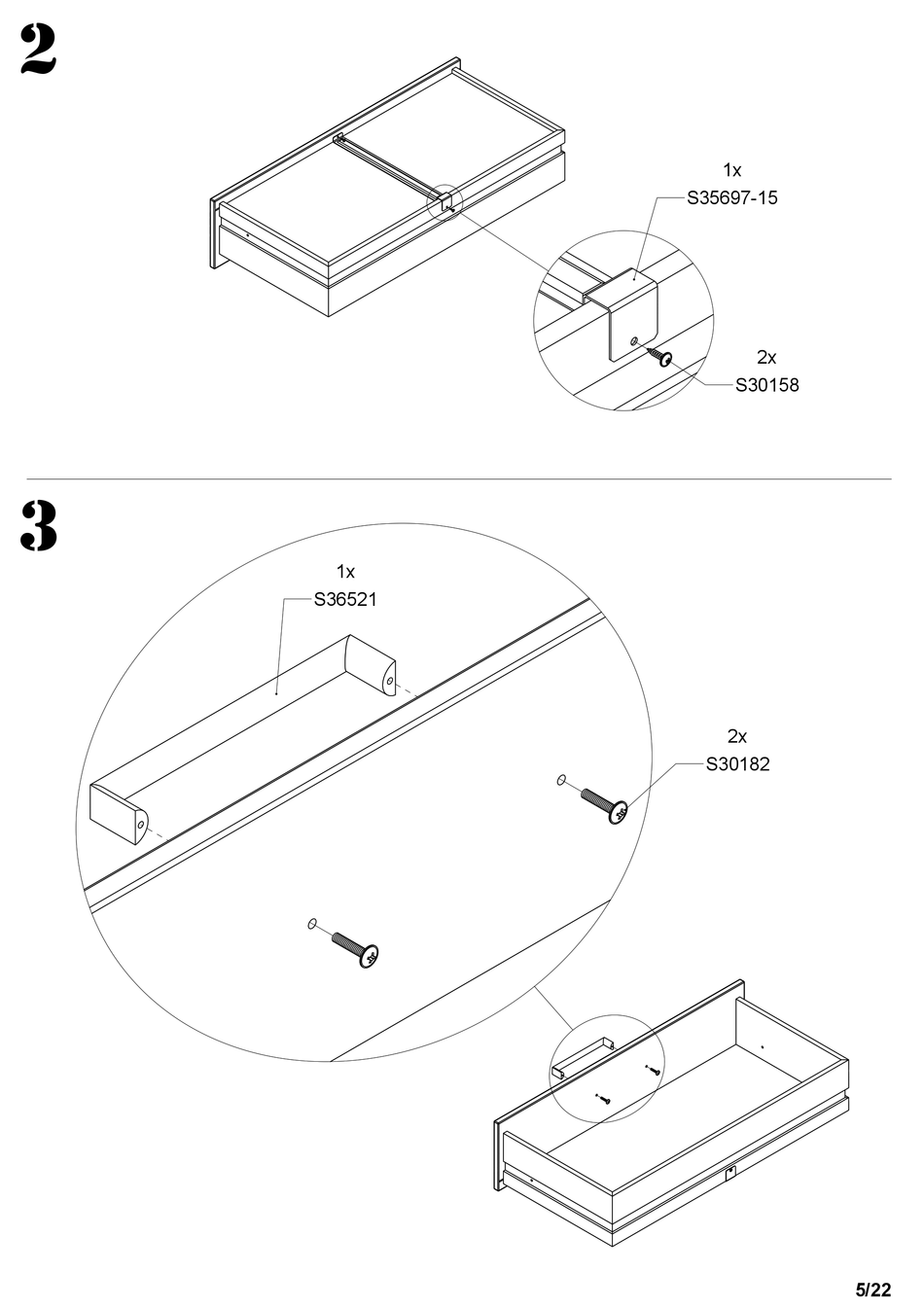 2

1x
S35697-15

2x
S30158

3

1x
S36521

2x
S30182

5/22