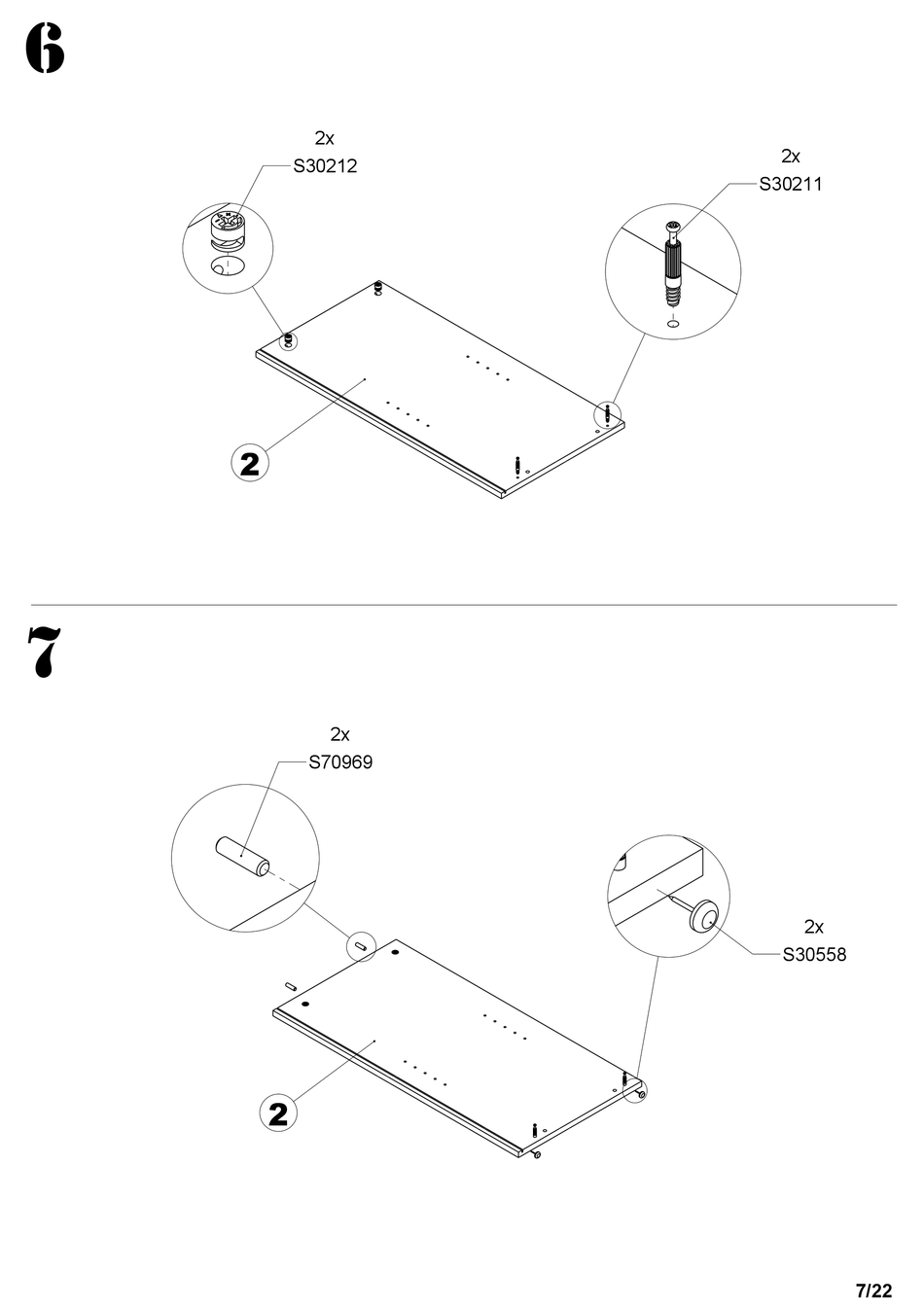 6

2x
S30212

2x
S30211

2

7

2x
S70969

2x
S30558

2

7/22