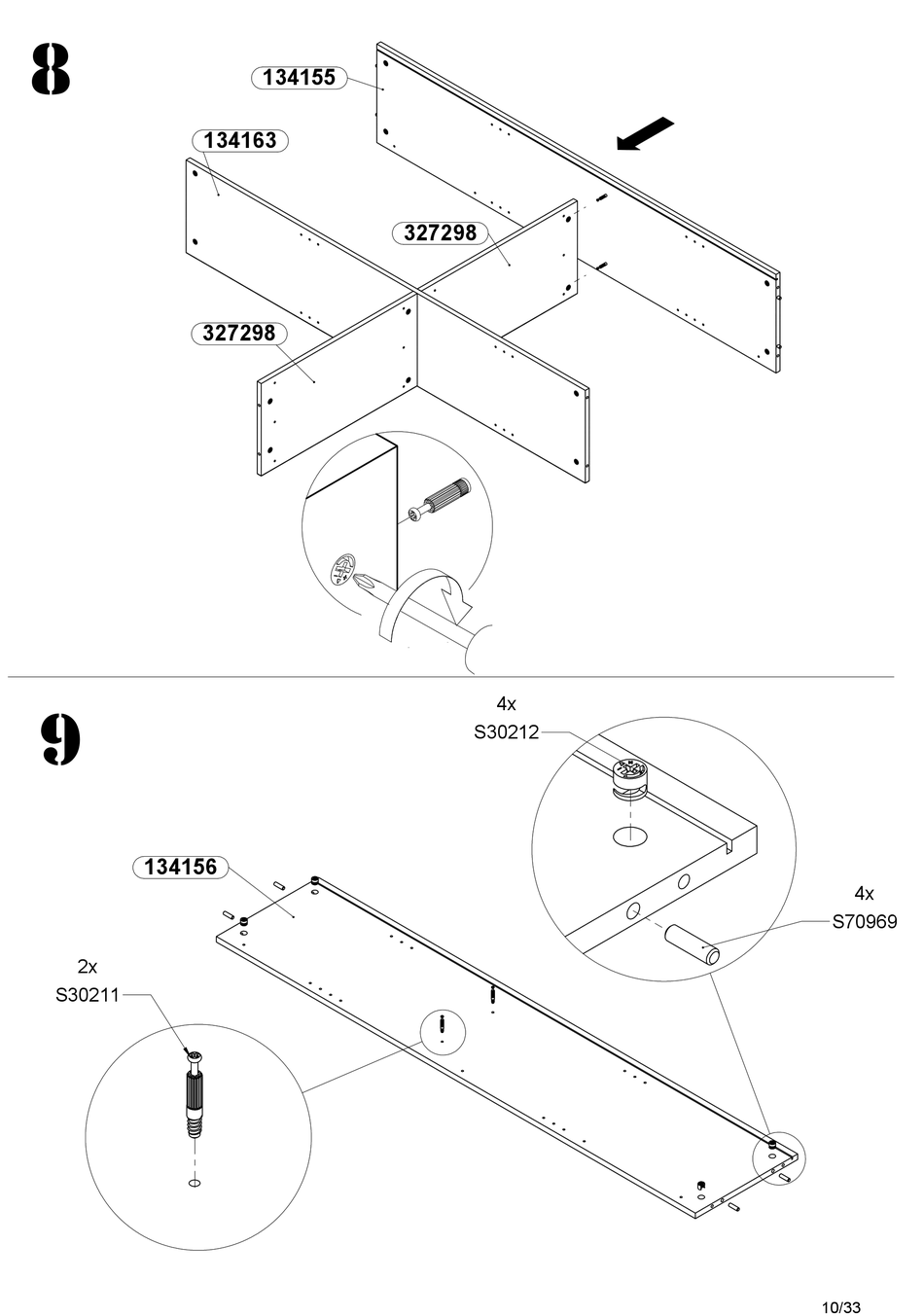 8

134155

134163

327298

327298

9

4x
S30212

134156

4x
S70969

2x
S30211

10/33