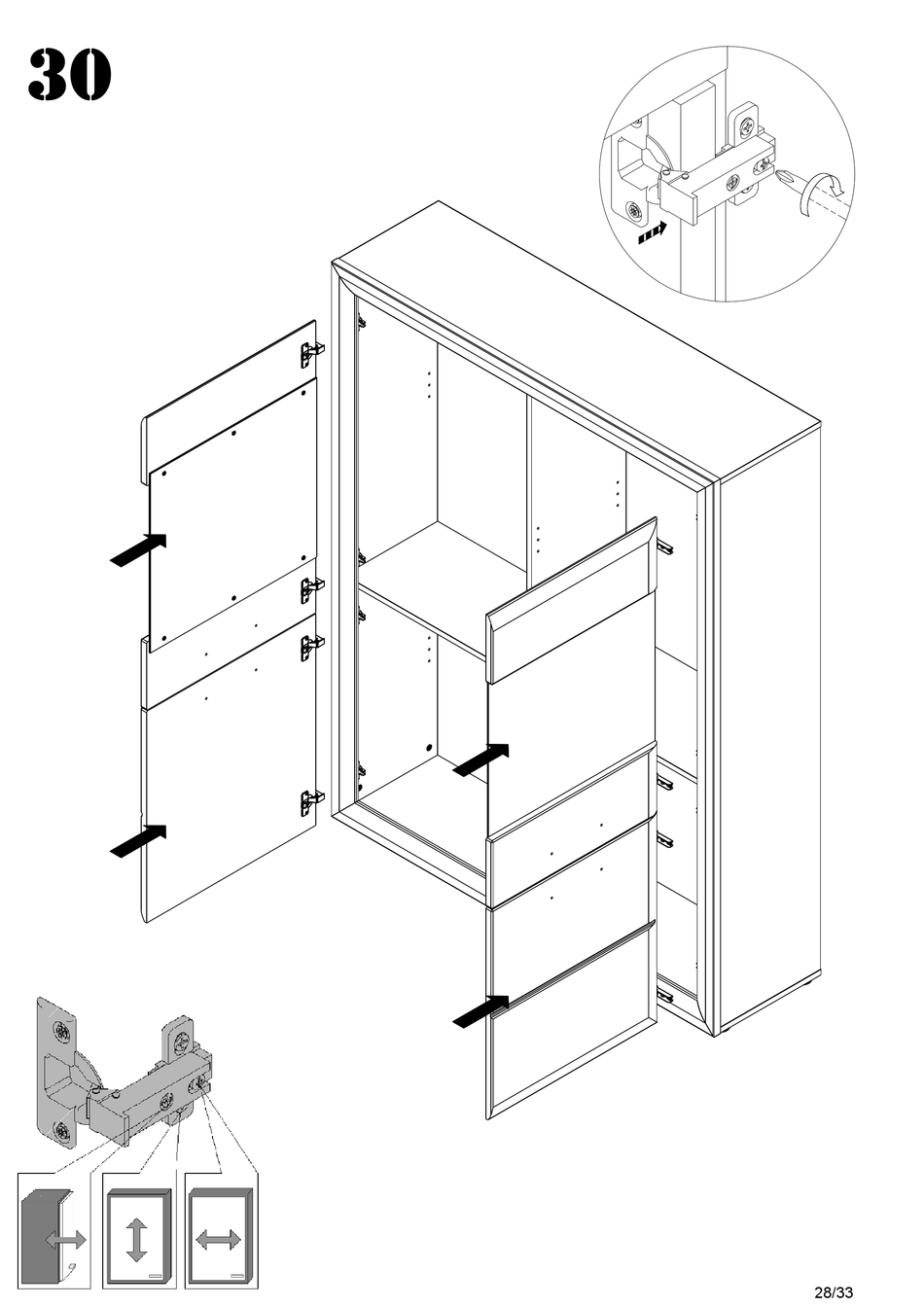 30

28/33