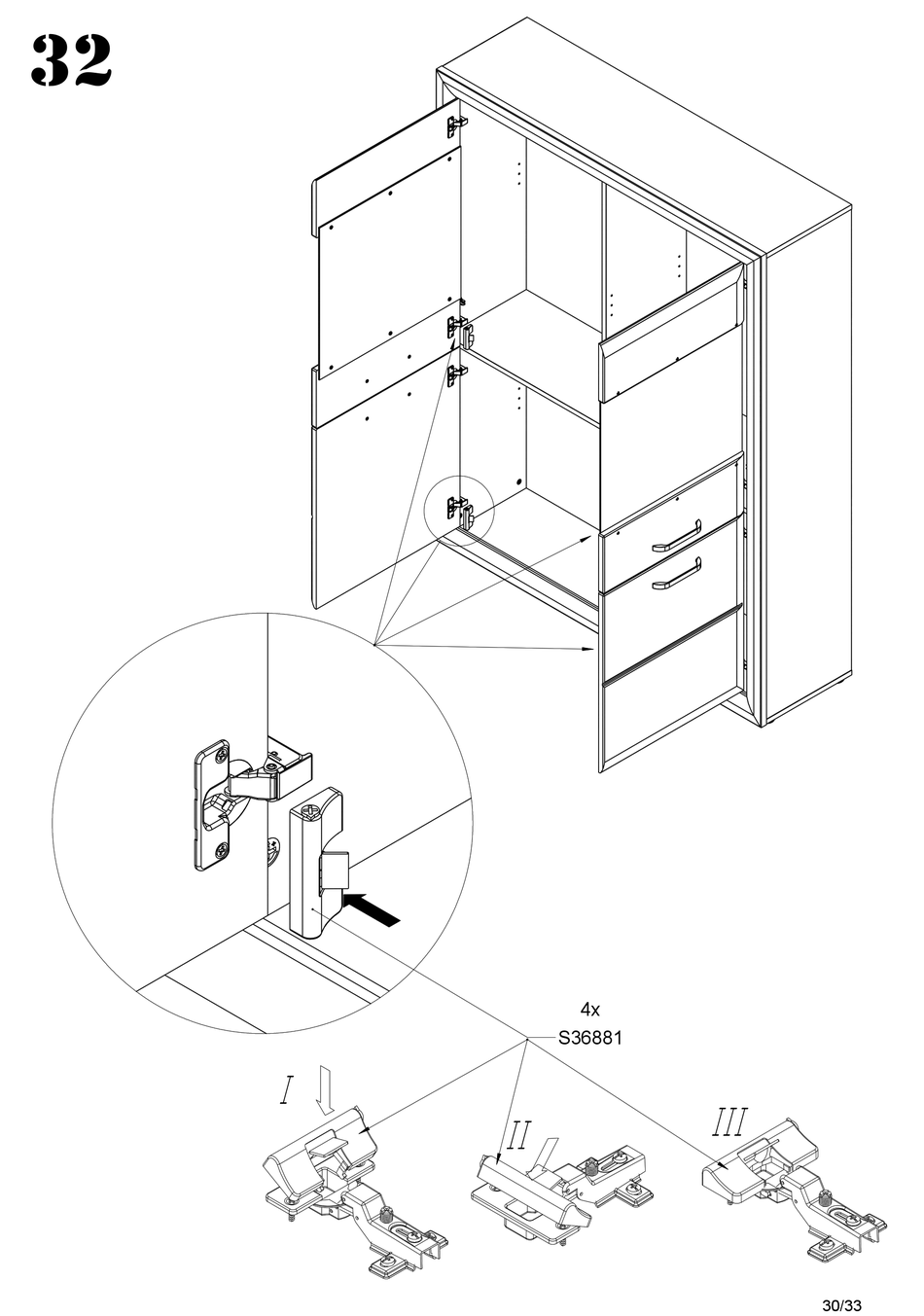 32

4x
S36881

I

II

III

30/33