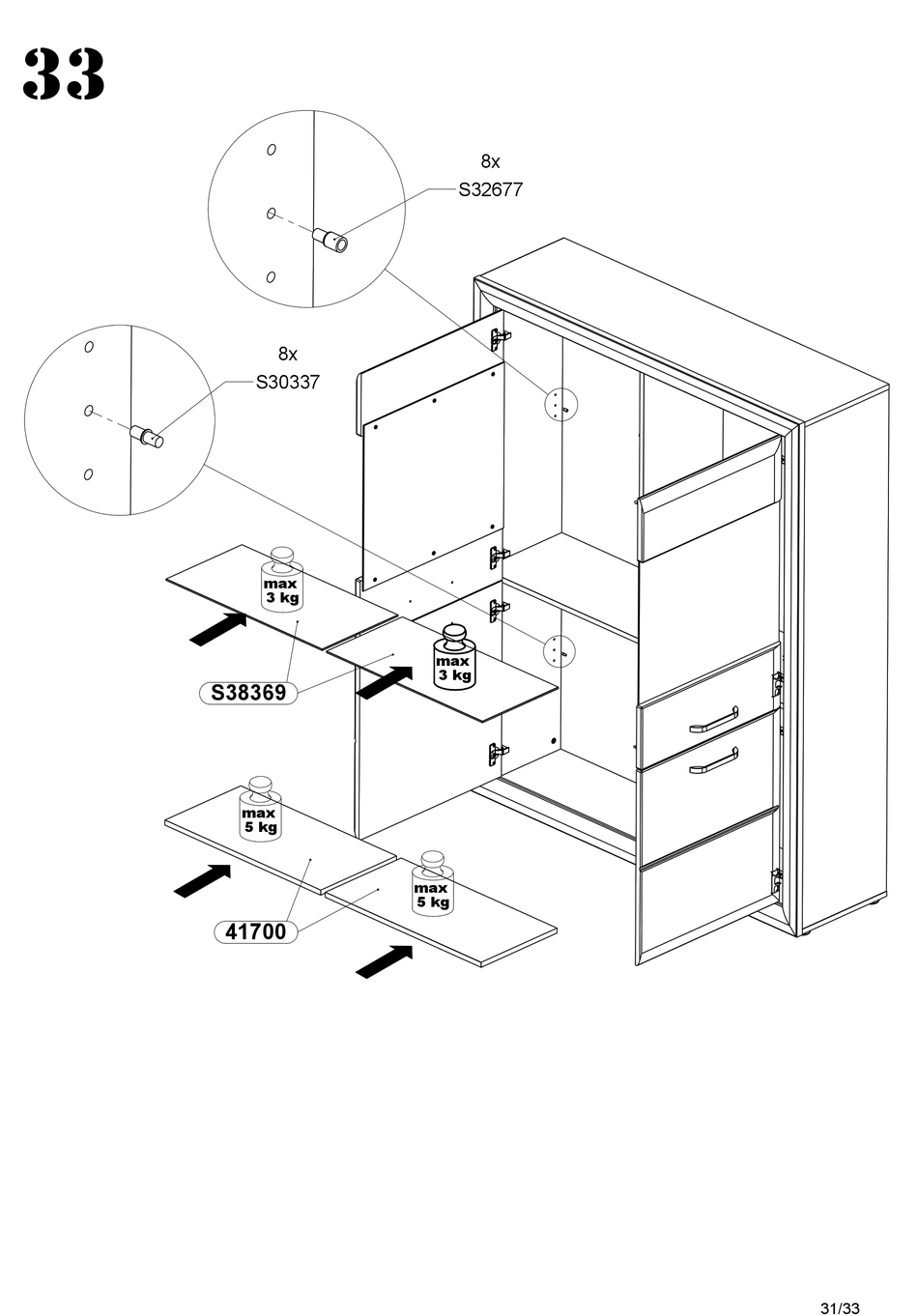 33

8x
S32677

8x
S30337

max
3 kg

max
3 kg

S38369

max
5 kg

max
5 kg

41700

31/33