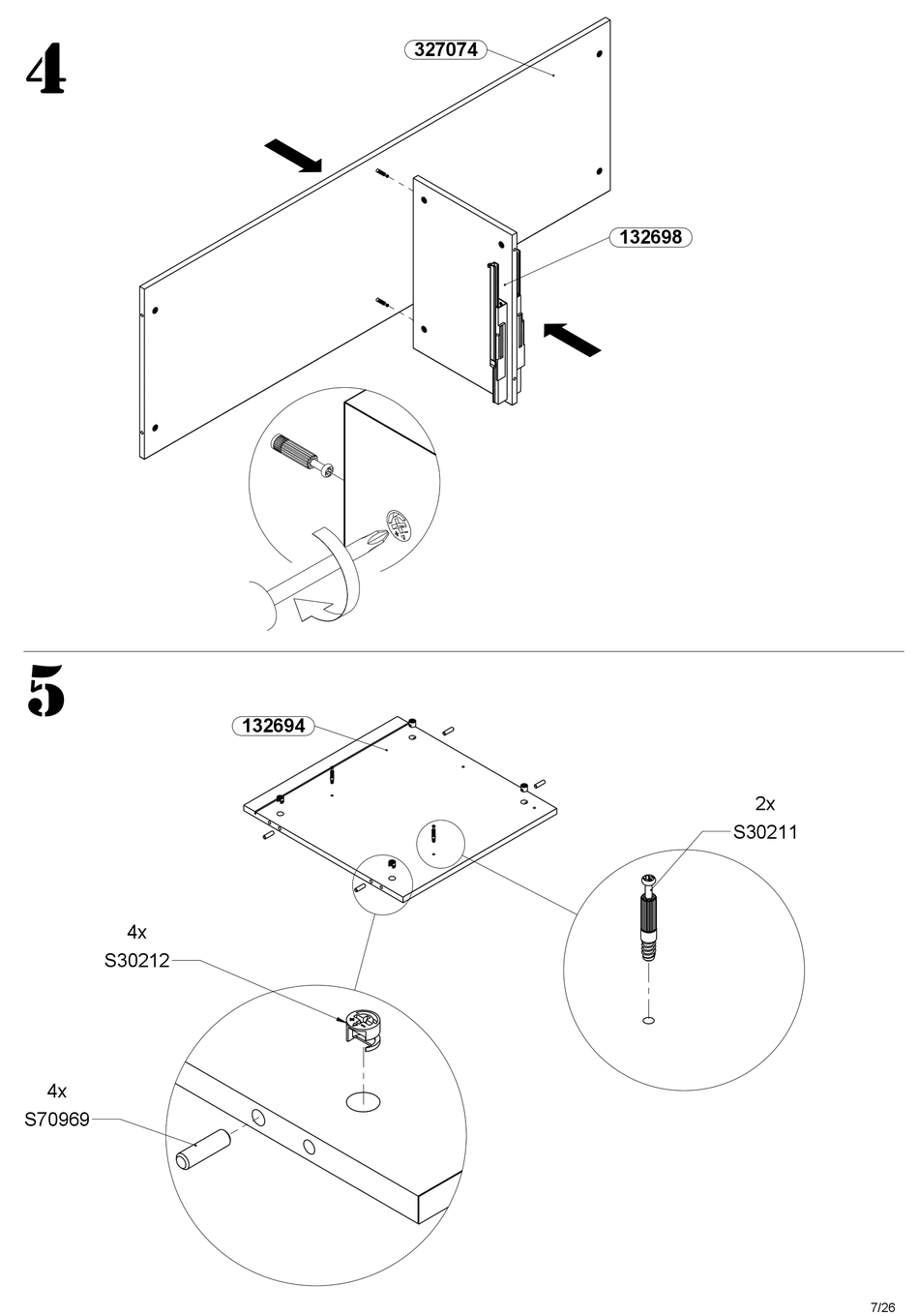 4

327074

132698

5

132694

2x
S30211

4x
S30212

4x
S70969

7/26