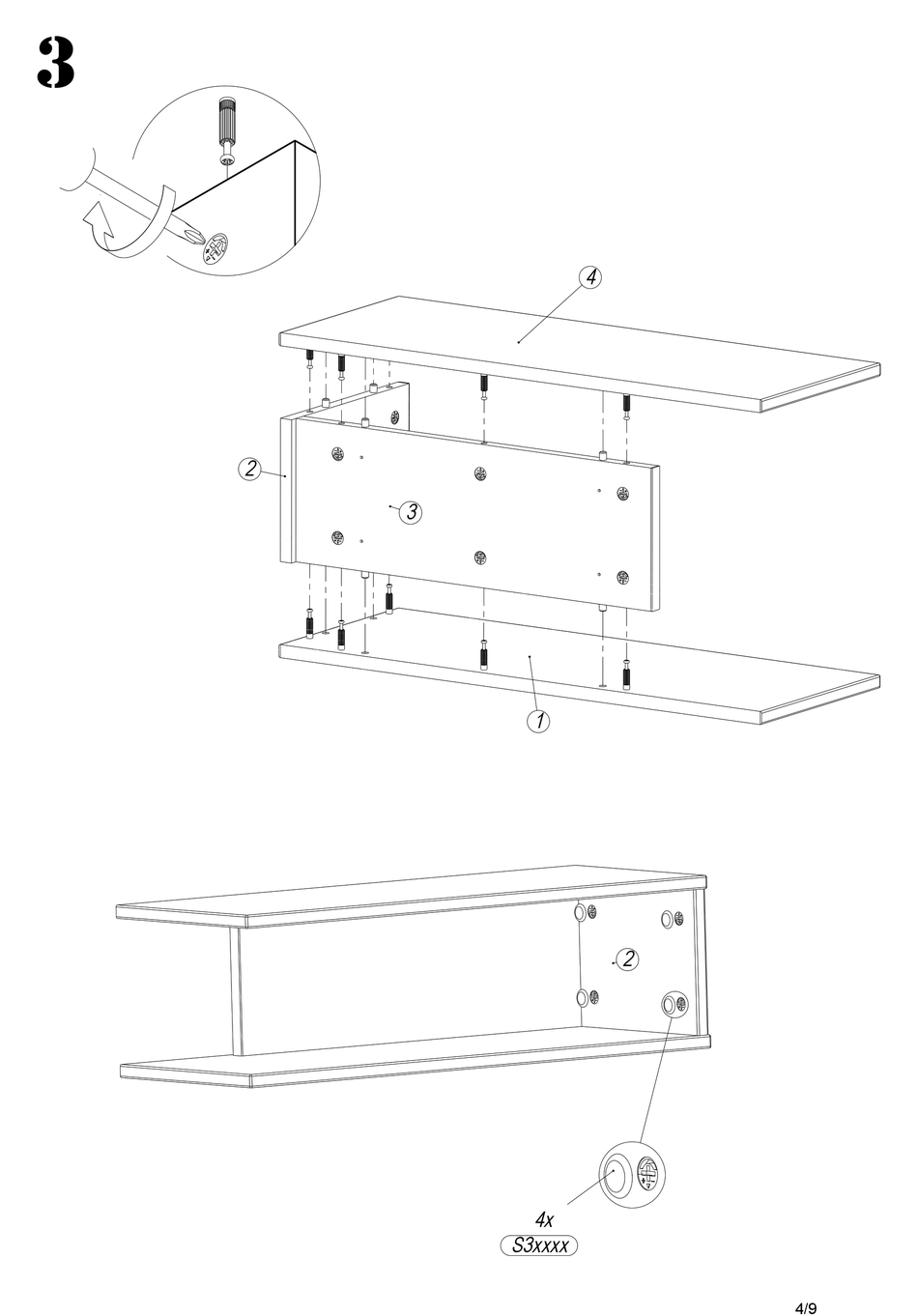 3

4

2

3

1

2

4x
S3xxxx

4/9