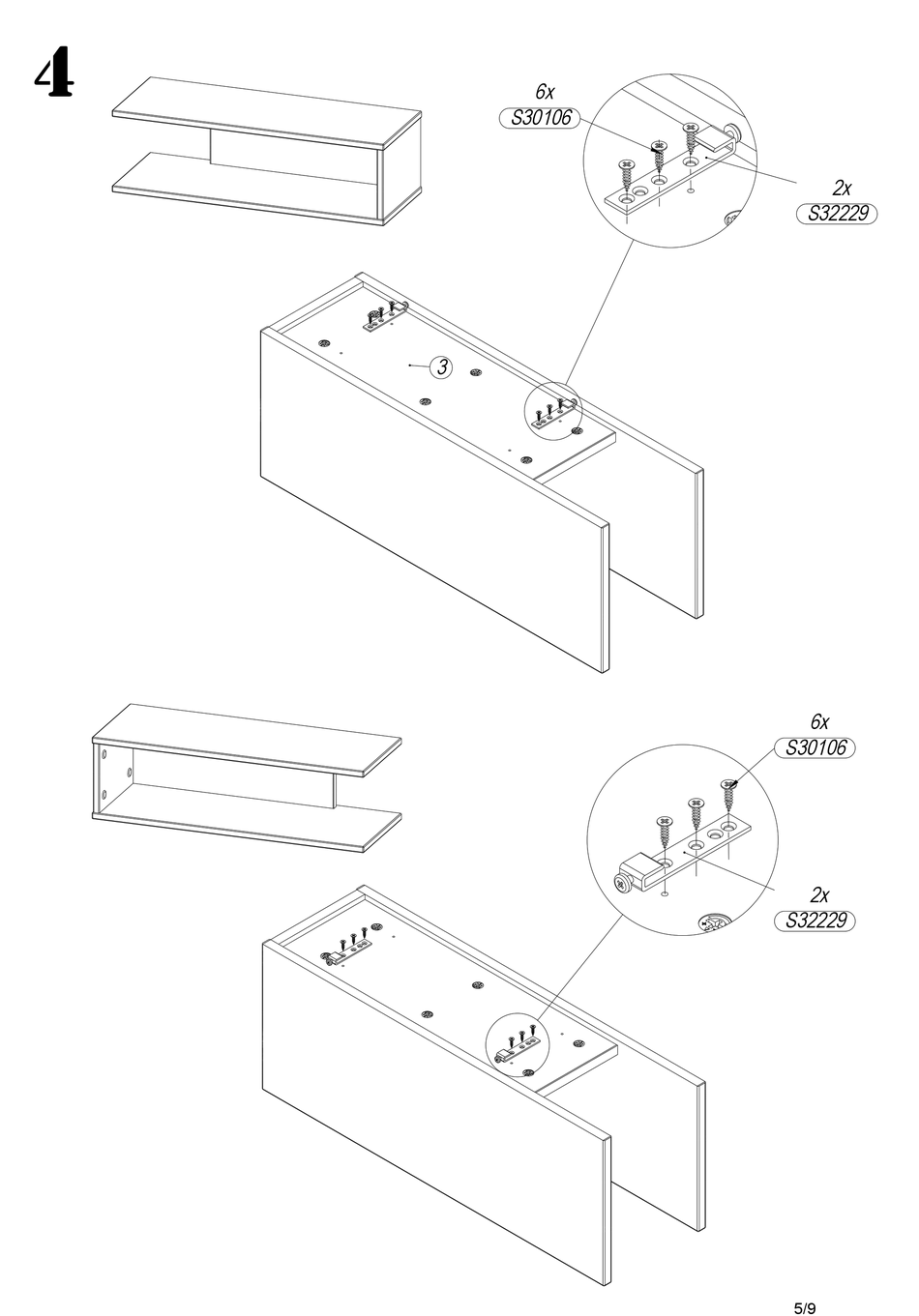 4

6x
S30106

2x
S32229

3

6x
S30106

2x
S32229

5/9