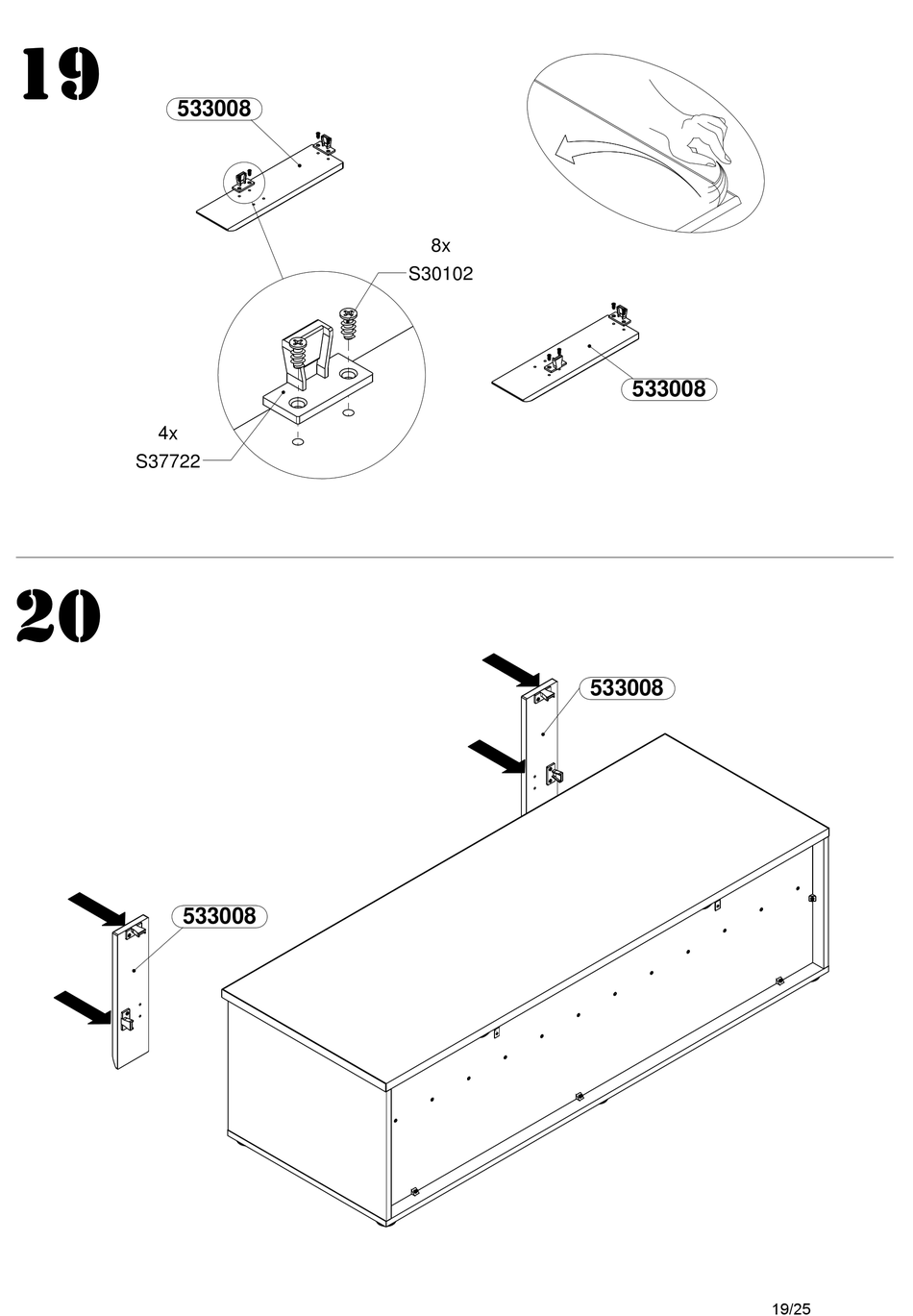 19

533008

8x
S30102

4x
S37722

533008

20

533008

533008

19/25