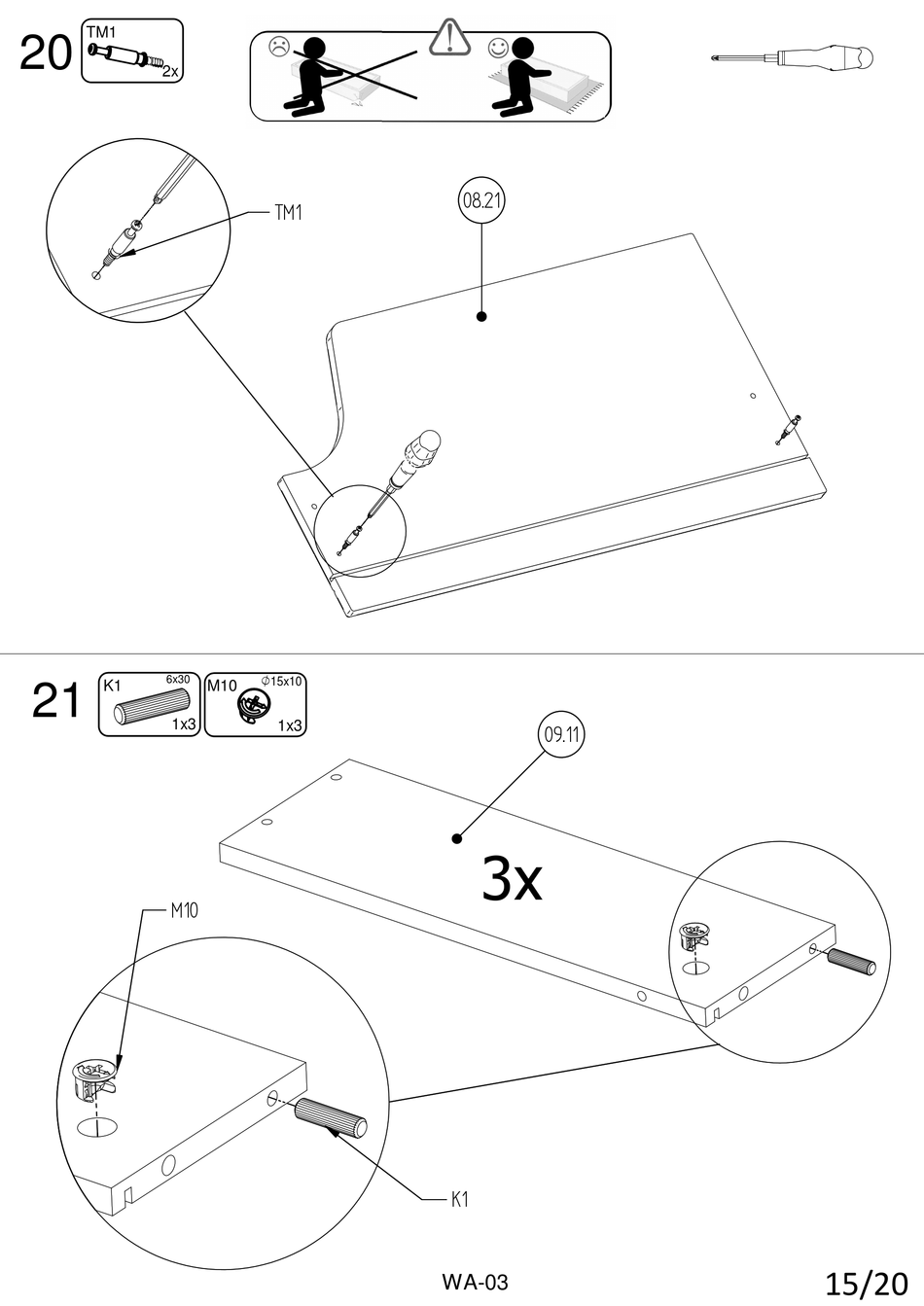 20
TM1
2x

TM1

08.21

21
K1
6x30
1x3
M10
$\phi$15x10
1x3

09.11

3x

M10

K1

WA-03

15/20