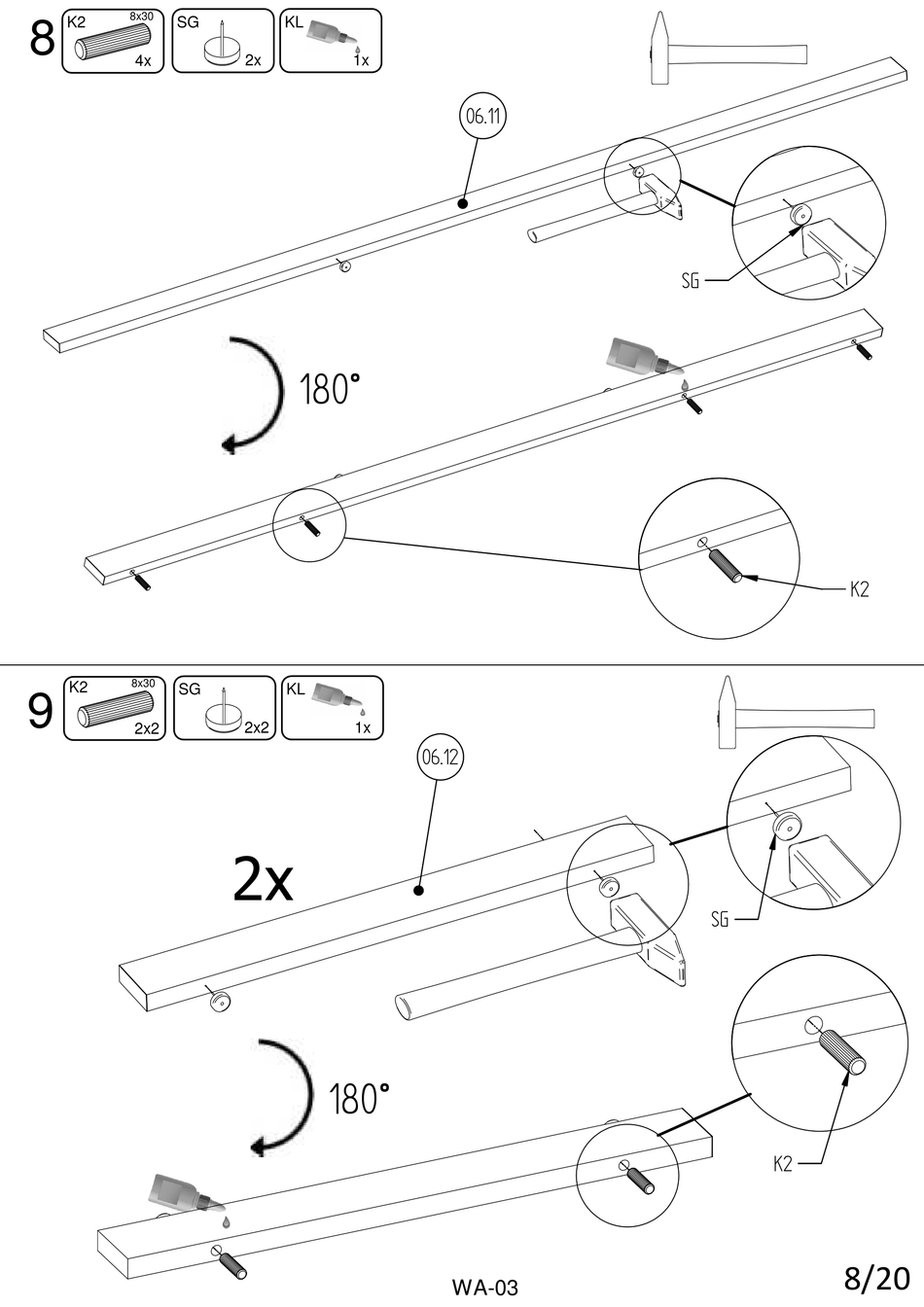 8 K2 8x30 4x SG 2x KL 1x

06.11

SG

180°

K2

9 K2 8x30 2x2 SG 2x2 KL 1x

06.12

2x

SG

180°

K2

WA-03

8/20