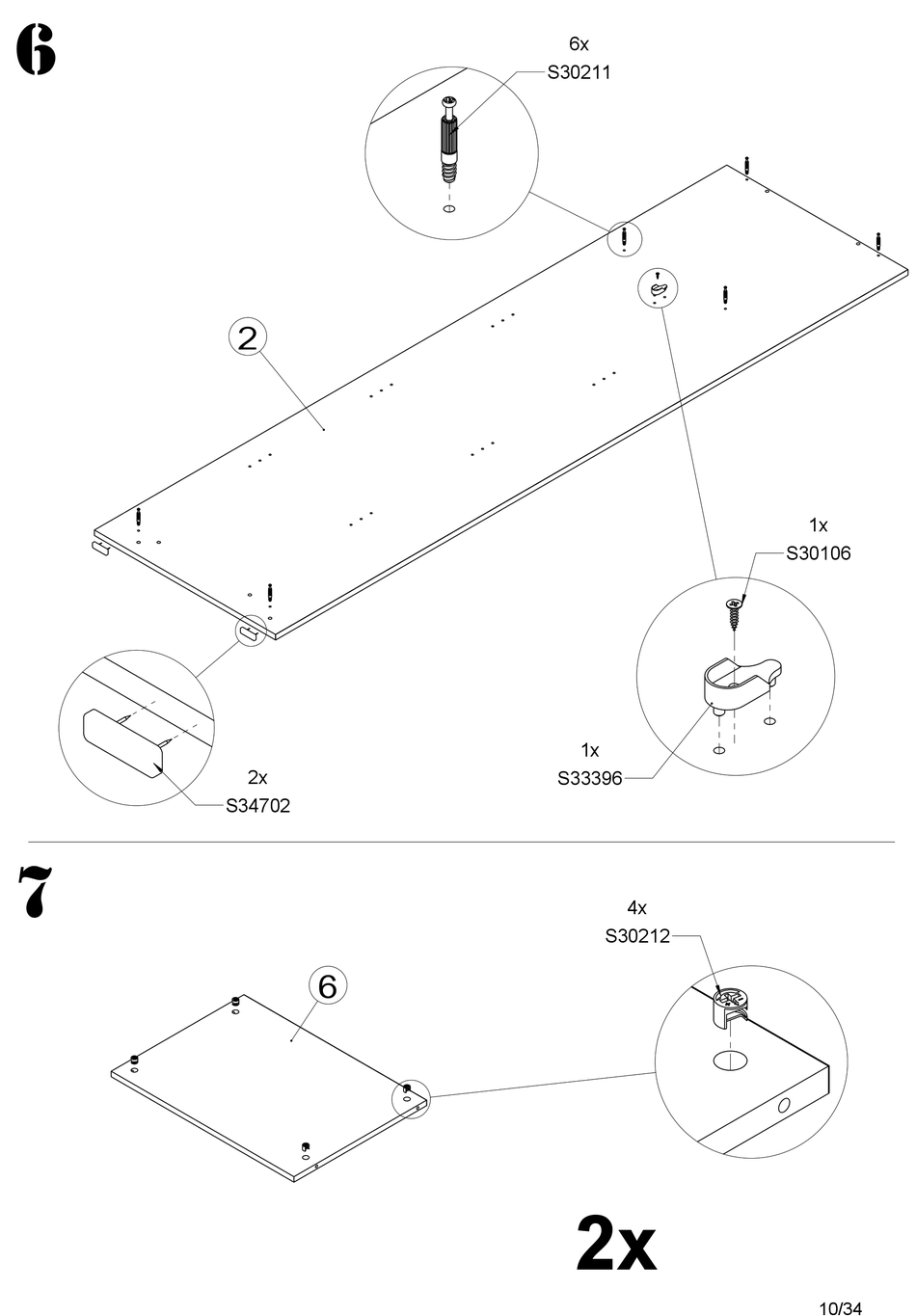 6

6x
S30211

2

1x
S30106

1x
S33396

2x
S34702

7

4x
S30212

6

2x

10/34