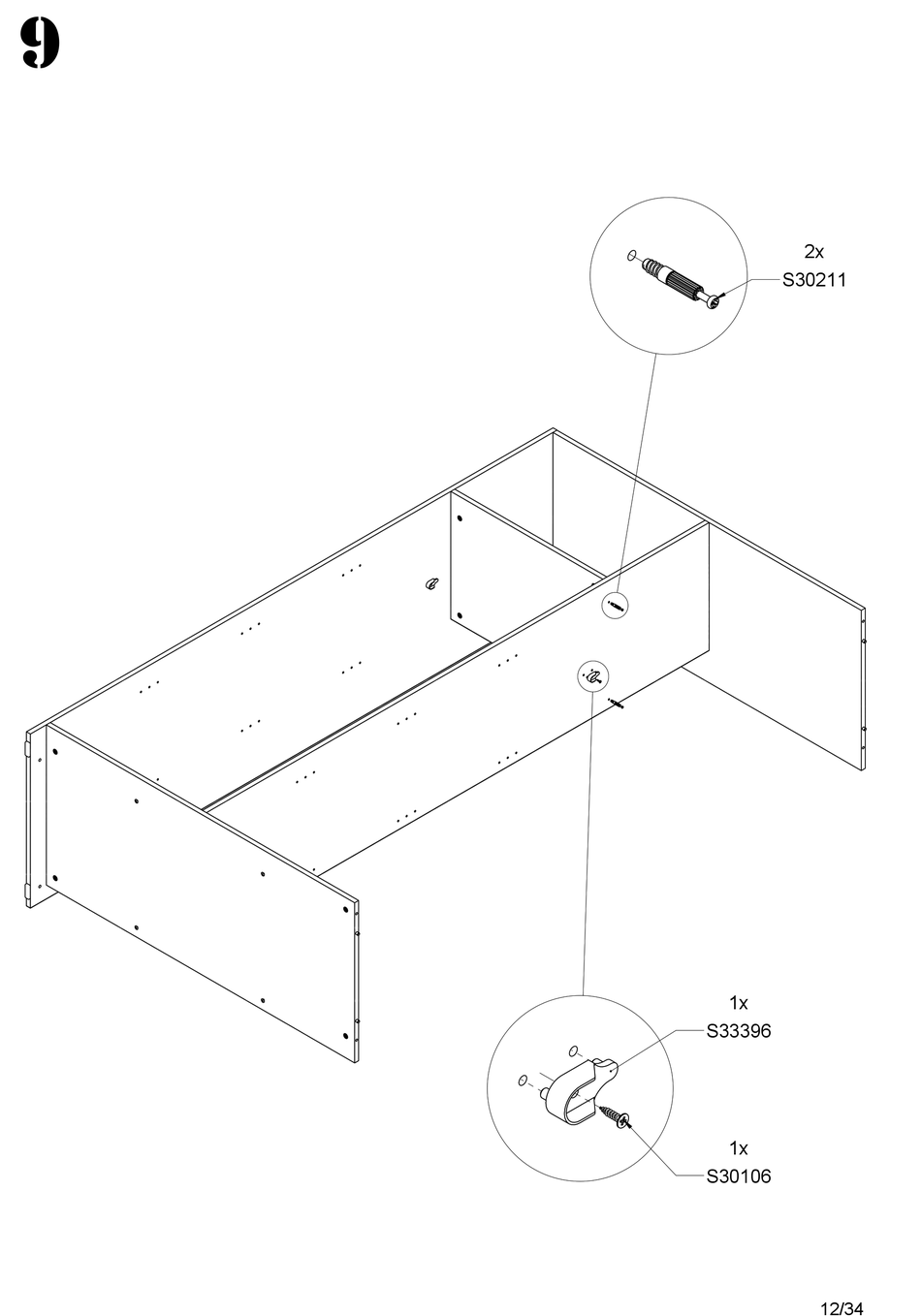 9

2x
S30211

1x
S33396

1x
S30106

12/34