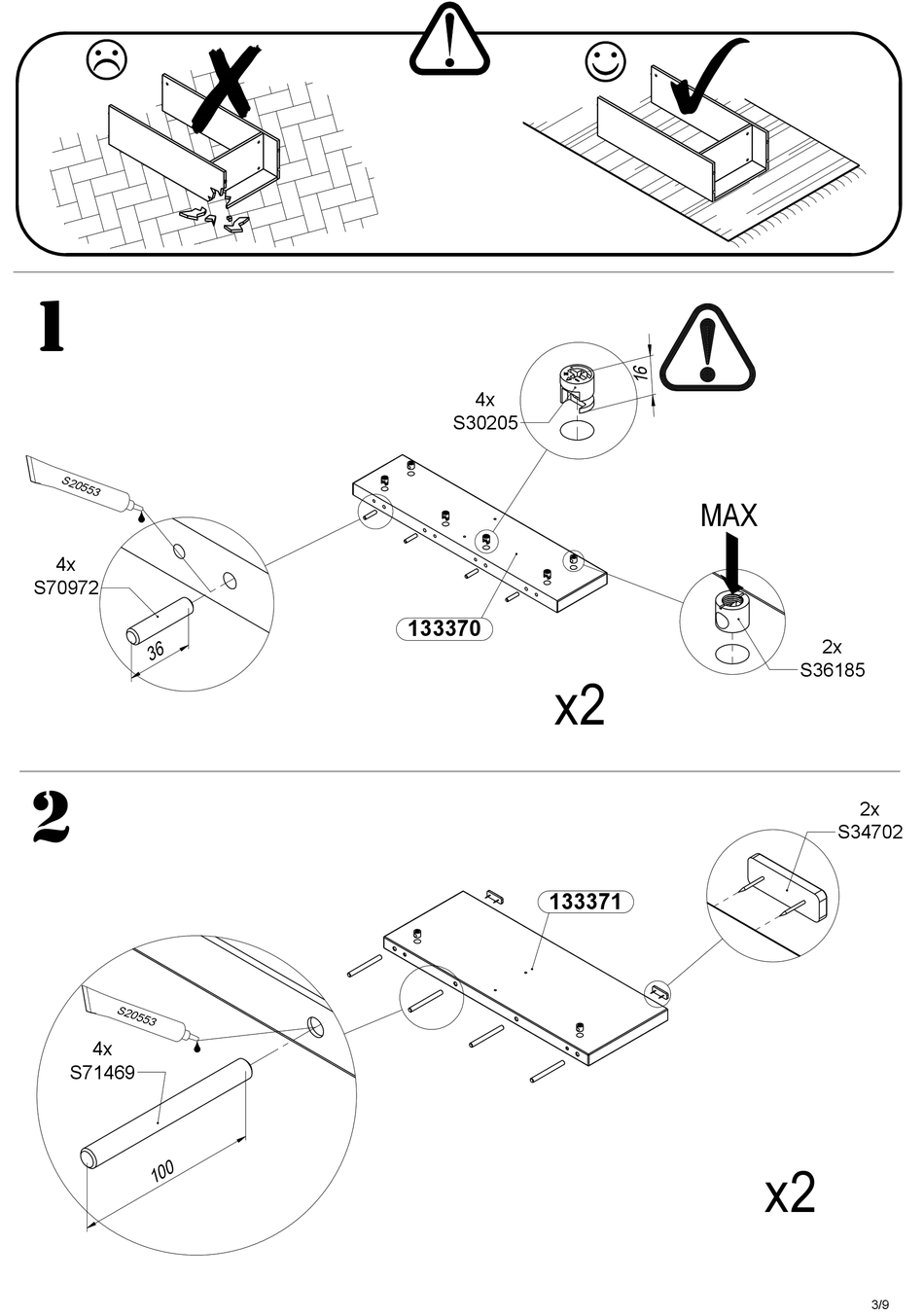 1

4x
S30205

16

S20553

4x
S70972

36

133370

MAX

2x
S36185

x2

2

2x
S34702

133371

S20553

4x
S71469

100

x2

3/9