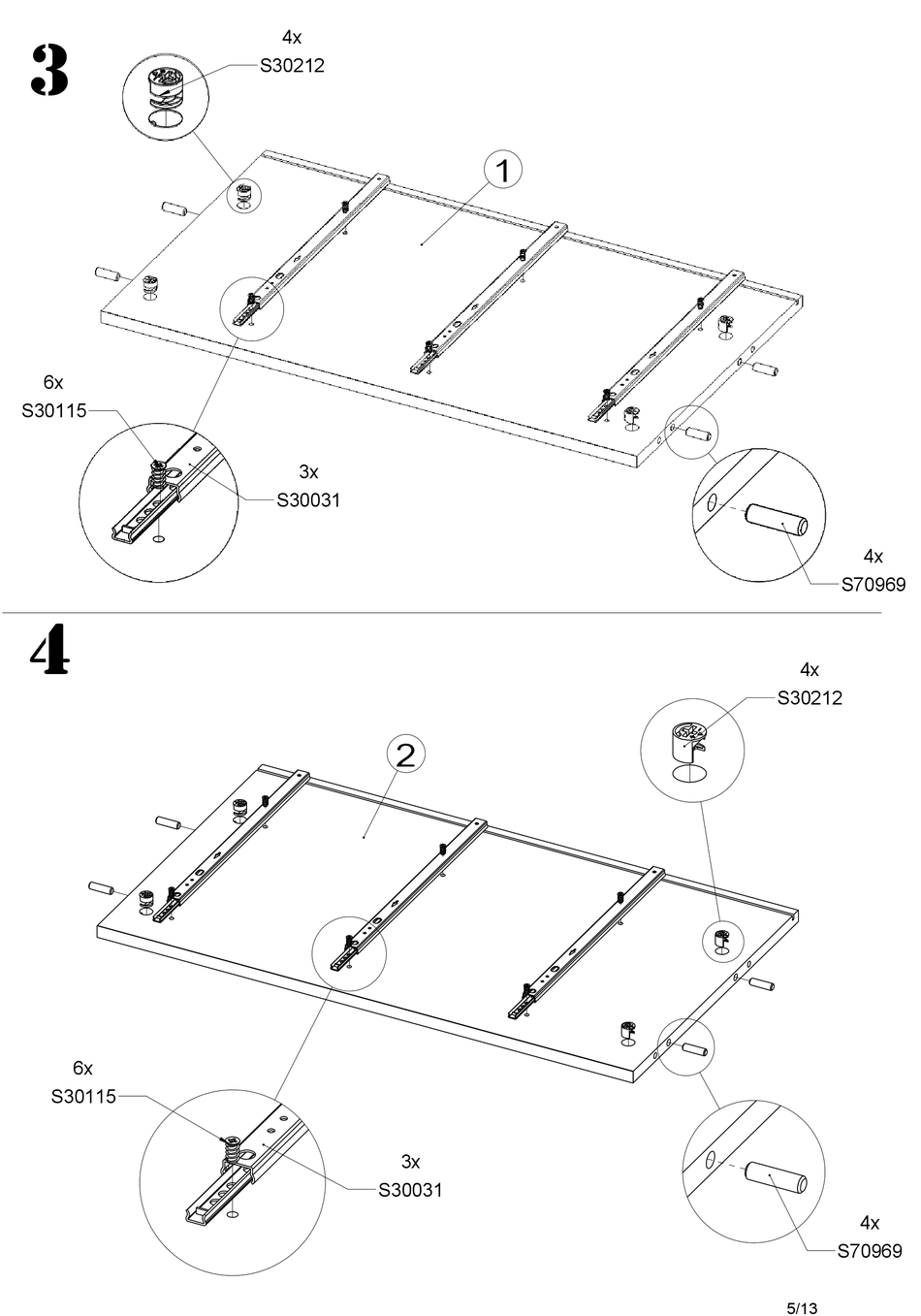 3

4x
S30212

1

6x
S30115

3x
S30031

4x
S70969

4

4x
S30212

2

6x
S30115

3x
S30031

4x
S70969

5/13