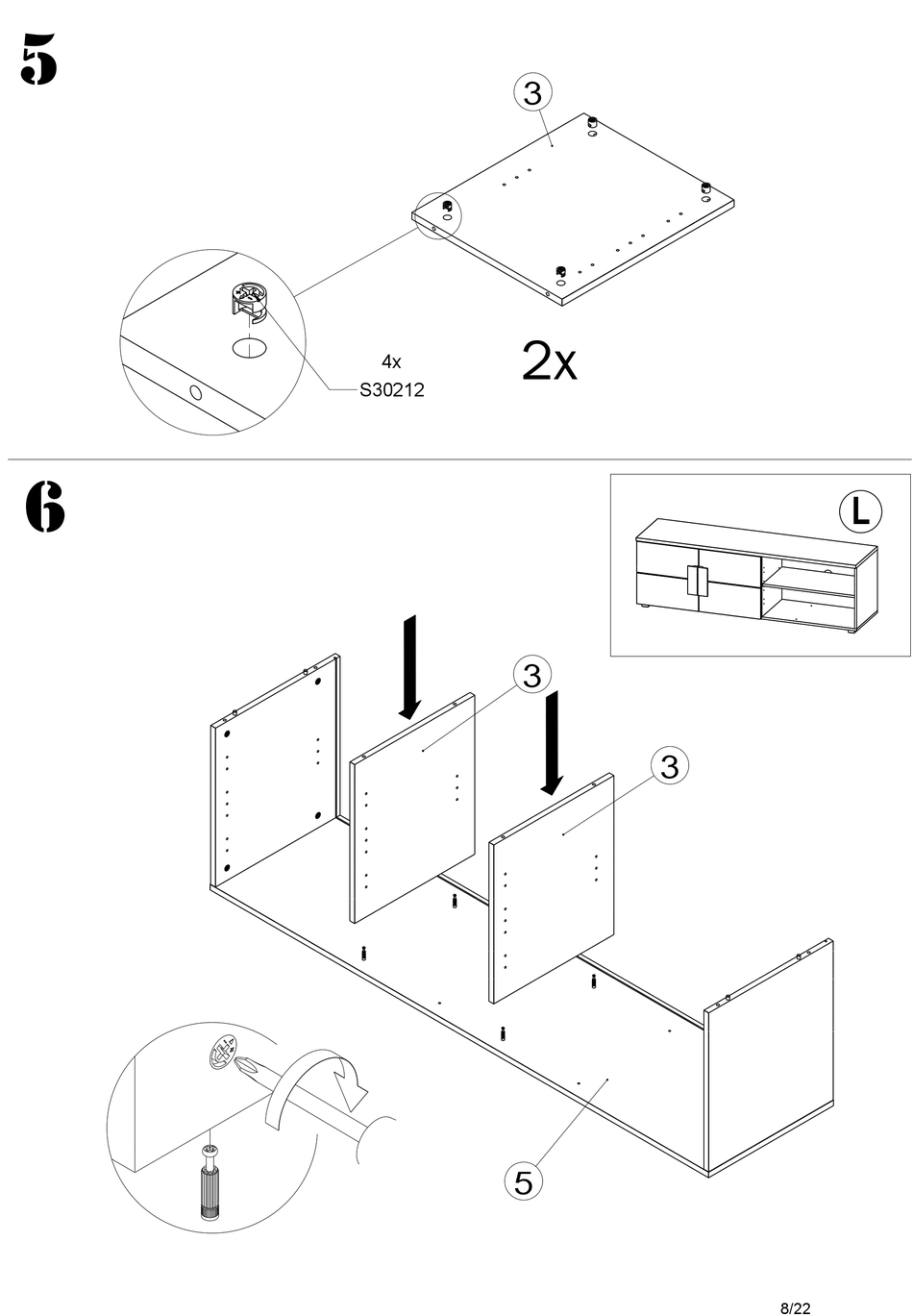 5

3

4x
S30212

2x

6

L

3

3

5

8/22