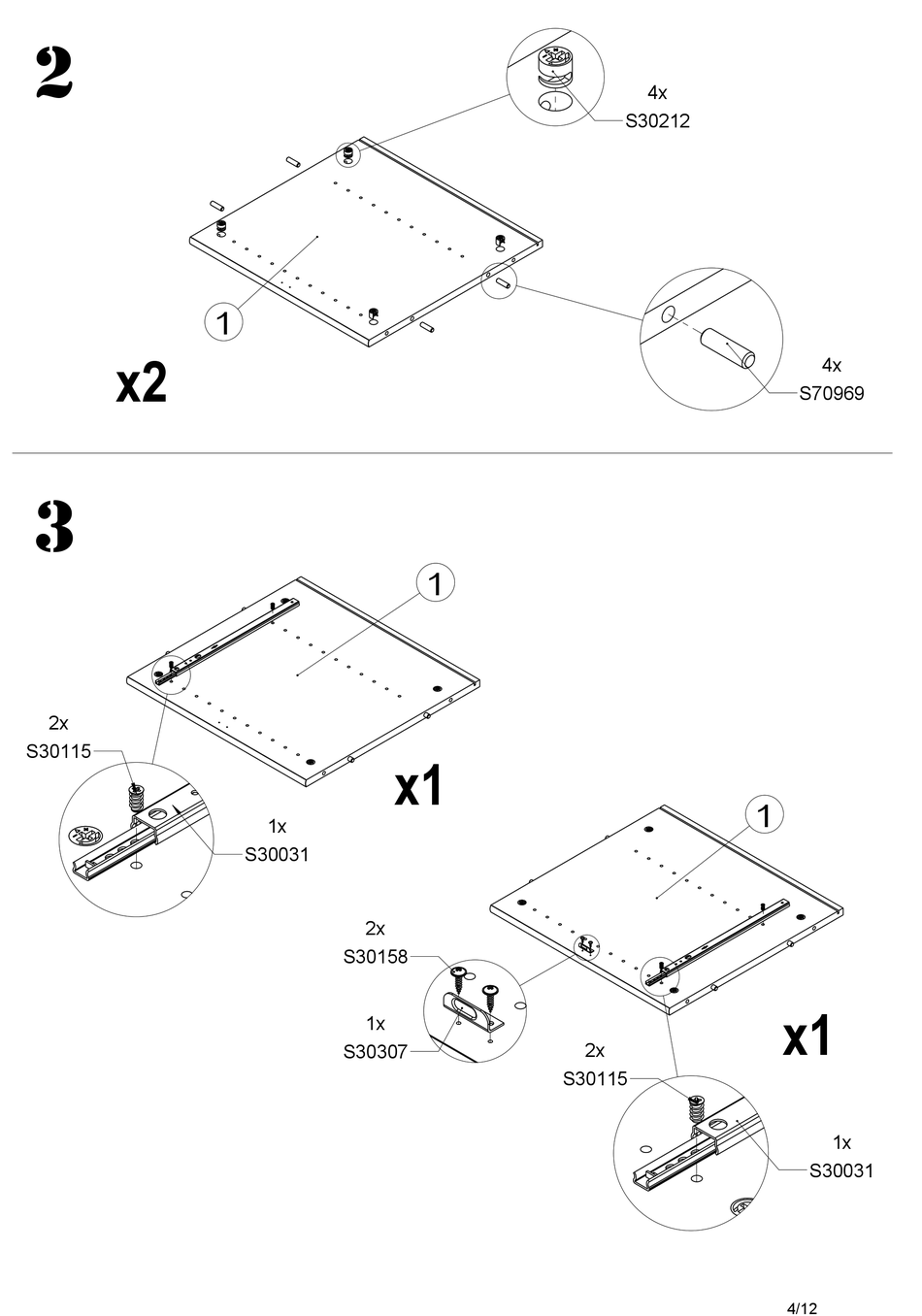 2

4x
S30212

1

x2

4x
S70969

3

1

2x
S30115

x1

1x
S30031

1

2x
S30158

1x
S30307

x1

2x
S30115

1x
S30031

4/12