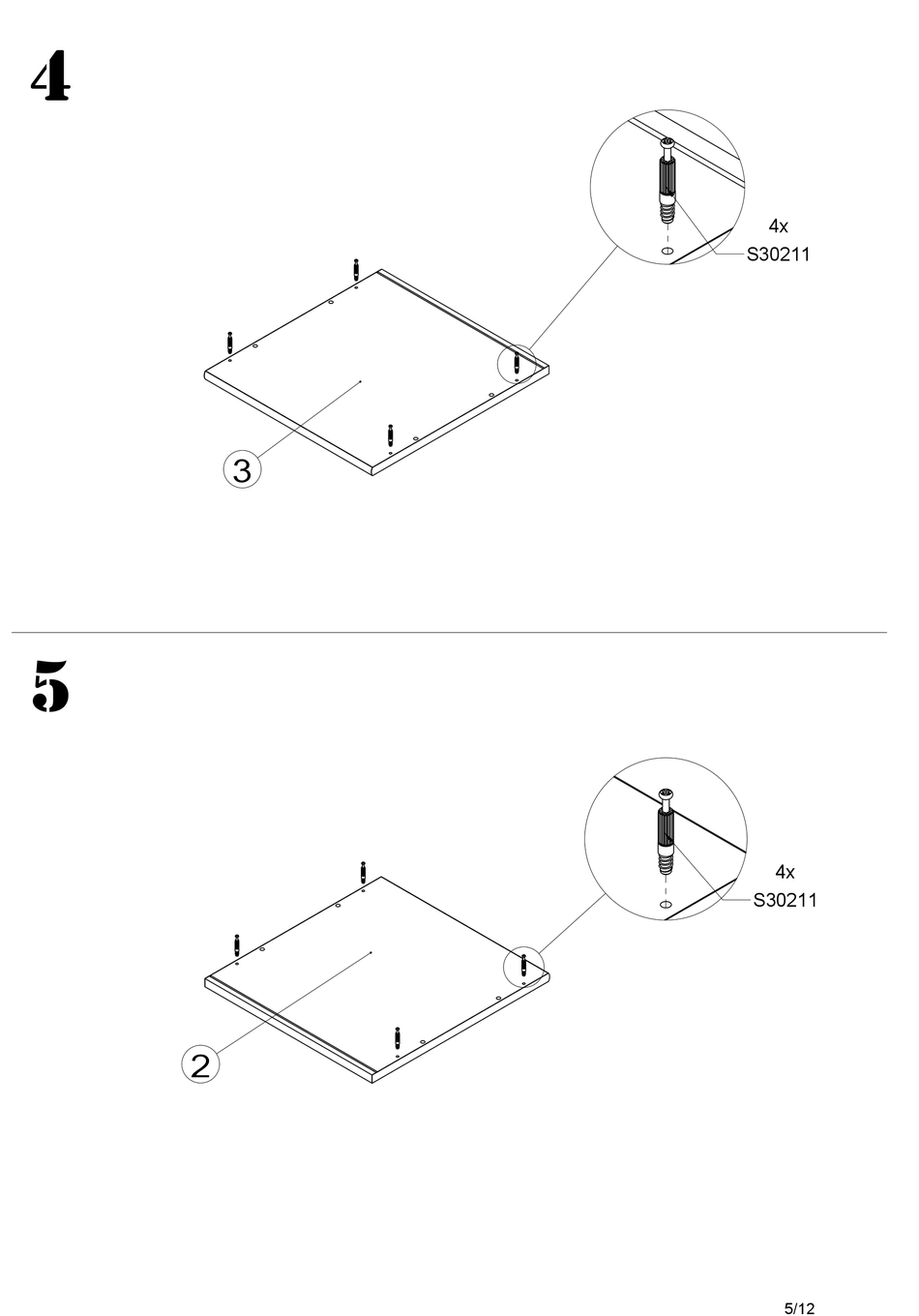 4

4x
S30211

3

5

4x
S30211

2

5/12