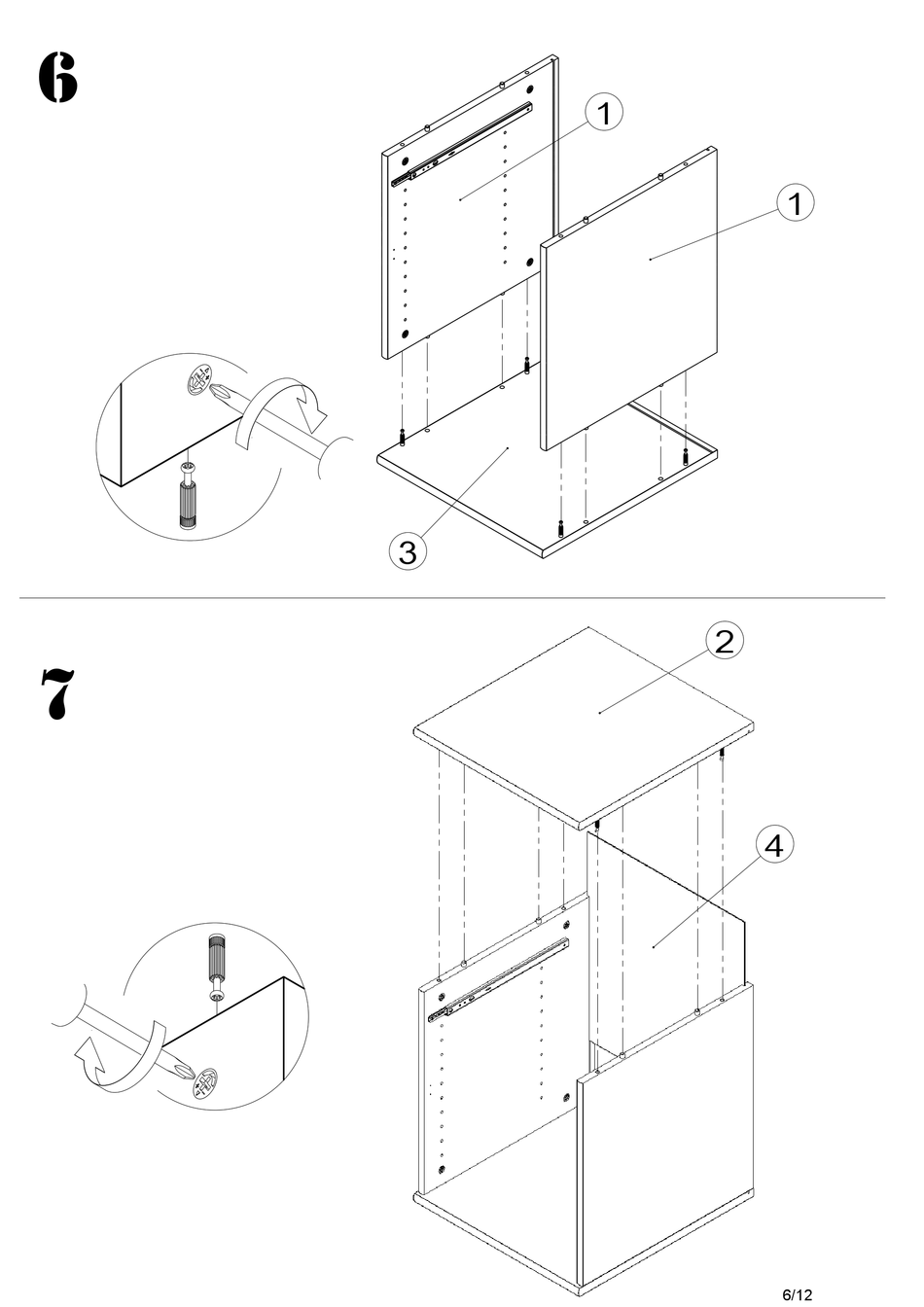 6

1

1

3

7

2

4

6/12