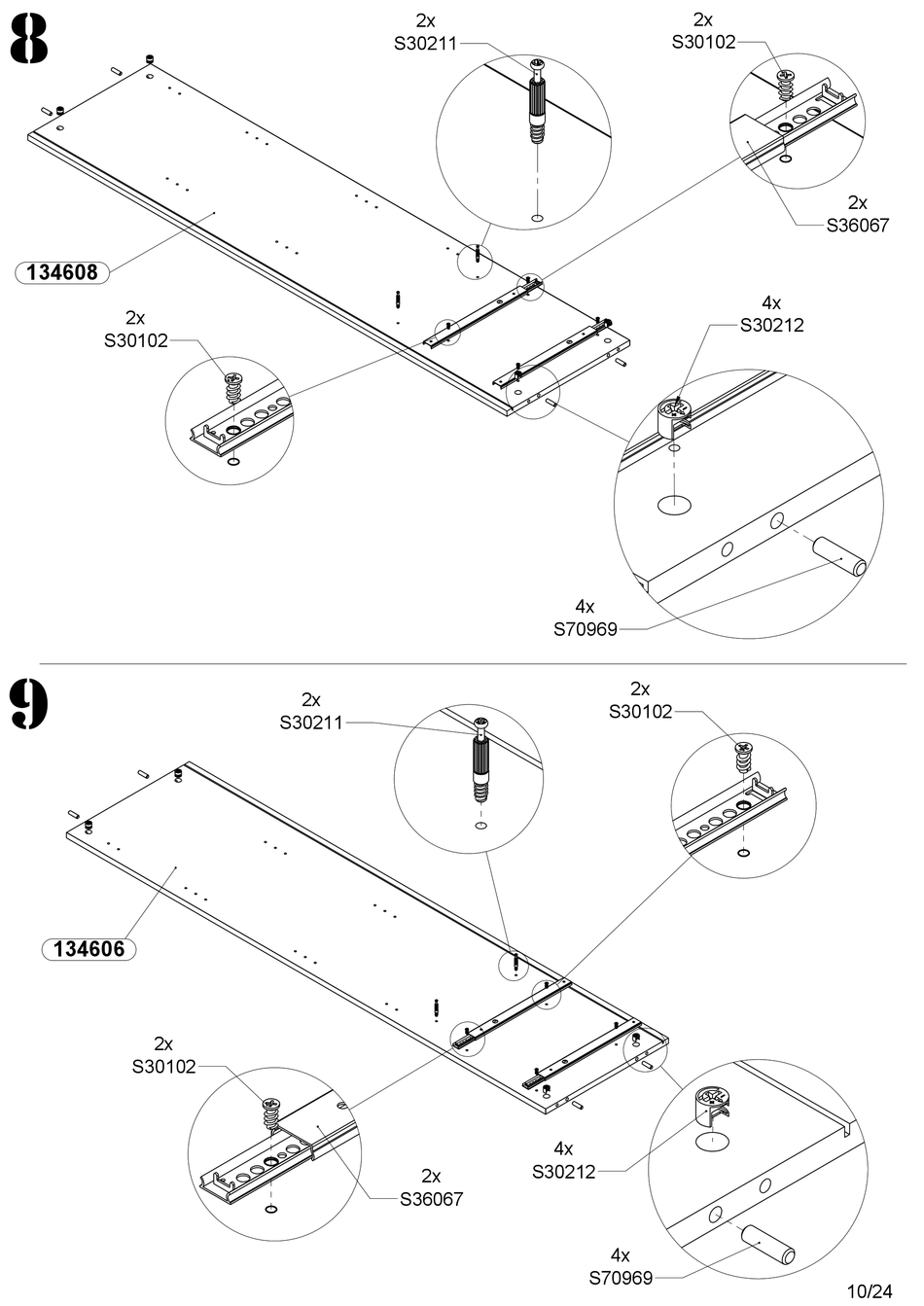 8

2x
S30211

2x
S30102

2x
S36067

134608

2x
S30102

4x
S30212

4x
S70969

9

2x
S30211

2x
S30102

134606

2x
S30102

2x
S36067

4x
S30212

4x
S70969

10/24