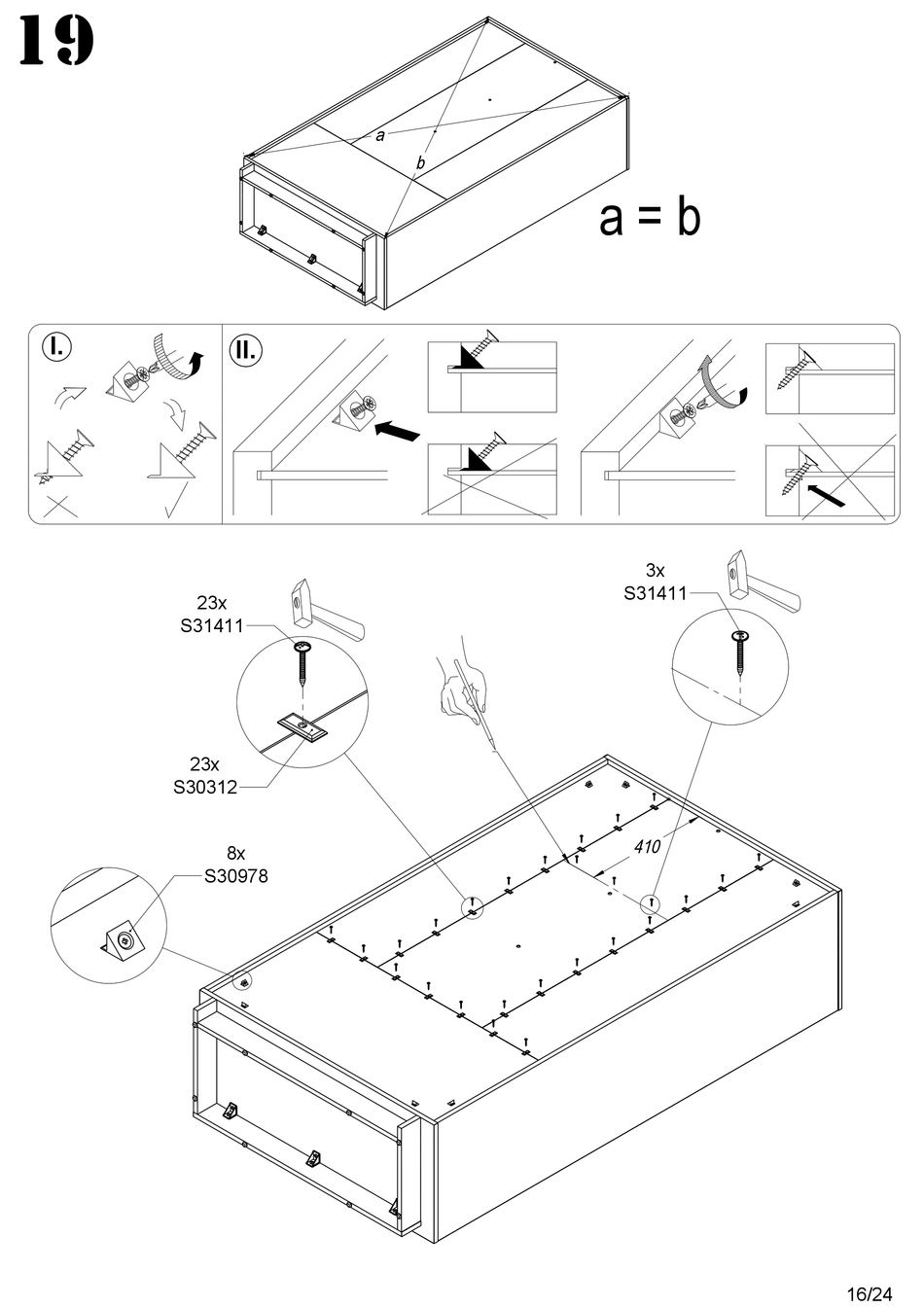 19

a
b
a = b

I.
II.

23x
S31411

23x
S30312

8x
S30978

3x
S31411

410

16/24