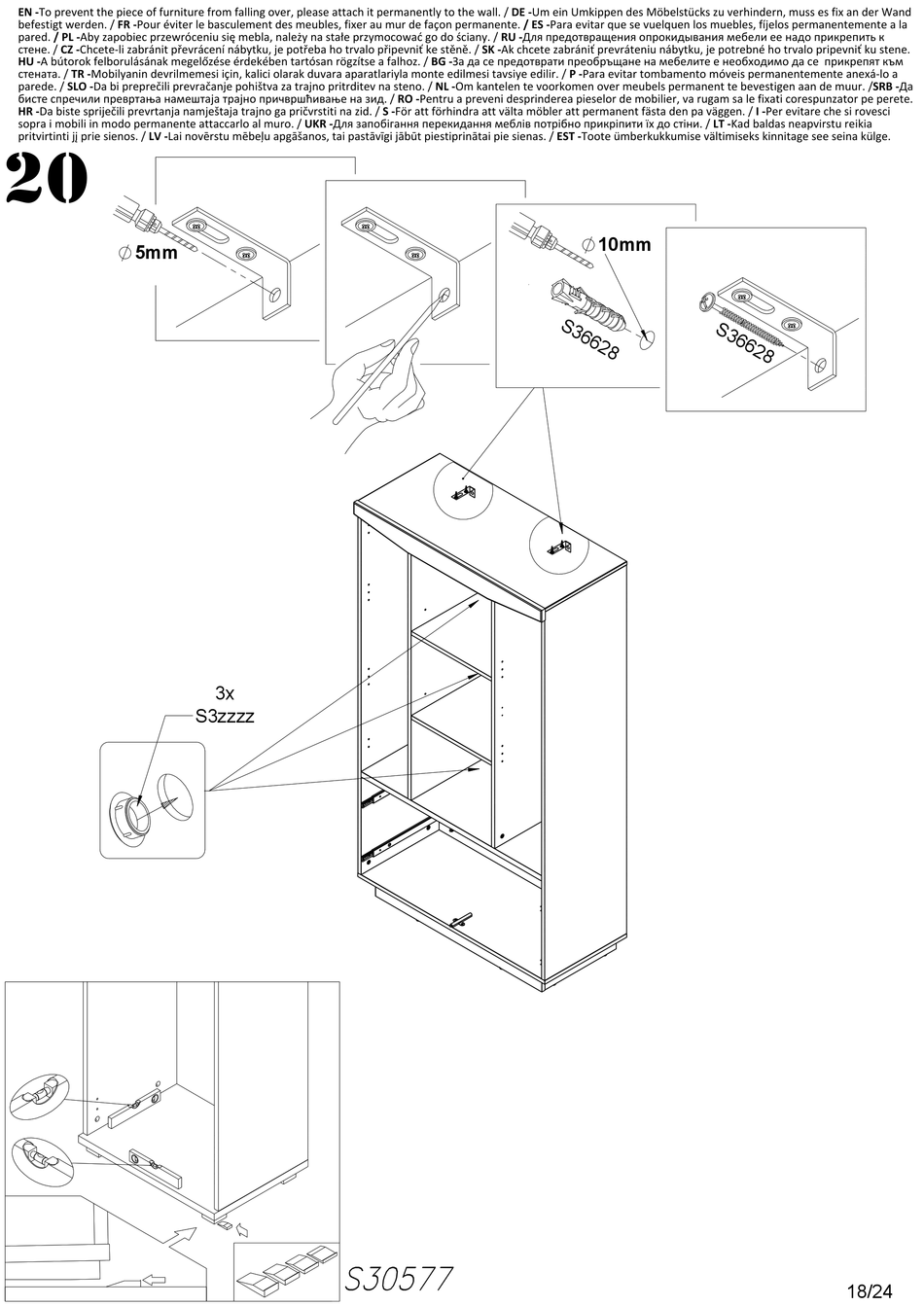 EN -To prevent the piece of furniture from falling over, please attach it permanently to the wall. / DE -Um ein Umkippen des Möbelstücks zu verhindern, muss es fix an der Wand befestigt werden. / FR -Pour éviter le basculement des meubles, fixer au mur de façon permanente. / ES -Para evitar que se vuelquen los muebles, fíjelos permanentemente a la pared. / PL -Aby zapobiec przewróceniu się mebla, należy na stałe przymocować go do ściany. / RU -Для предотвращения опрокидывания мебели ее надо прикрепить к стене. / CZ -Chcete-li zabránit převrácení nábytku, je potřeba ho trvalo připevnit ke stěně. / SK -Ak chcete zabrániť prevráteniu nábytku, je potrebné ho trvalo pripevniť ku stene. HU -A bútorok felborulásának megelőzése érdekében tartósan rögzítse a falhoz. / BG -За да се предотврати преобръщане на мебелите е необходимо да се прикрепят към стената. / TR -Mobilyanin devrilmemesi için, kalici olarak duvara aparatlariyla monte edilmesi tavsiye edilir. / P -Para evitar tombamento móveis permanentemente anexá-lo a parede. / SLO -Da bi preprečili prevračanje pohištva za trajno pritrditev na steno. / NL -Om kantelen te voorkomen over meubels permanent te bevestigen aan de muur. /SRB -Да бисте спречили превртања намештаја трајно причвршћивање на зид. / RO -Pentru a preveni desprinderea pieselor de mobilier, va rugam sa le fixati corespunzator pe perete. HR -Da biste spriječili prevrtanja namještaja trajno ga pričvrstiti na zid. / S -För att förhindra att välta möbler att permanent fästa den pa väggen. / I -Per evitare che si rovesci sopra i mobili in modo permanente attaccarlo al muro. / UKR -Для запобігання перекидання меблів потрібно прикріпити їх до стіни. / LT -Kad baldas neapvirstu reikia pritvirtinti jį prie sienos. / LV -Lai novērstu mēbeļu apgāšanos, tai pastāvīgi jābūt piestiprinātai pie sienas. / EST -Toote ümberkukkumise vältimiseks kinnitage see seina külge.

20

$\varnothing$ 5mm

$\varnothing$ 10mm

S36628

S36628

3x
S3zzzz

S30577

18/24