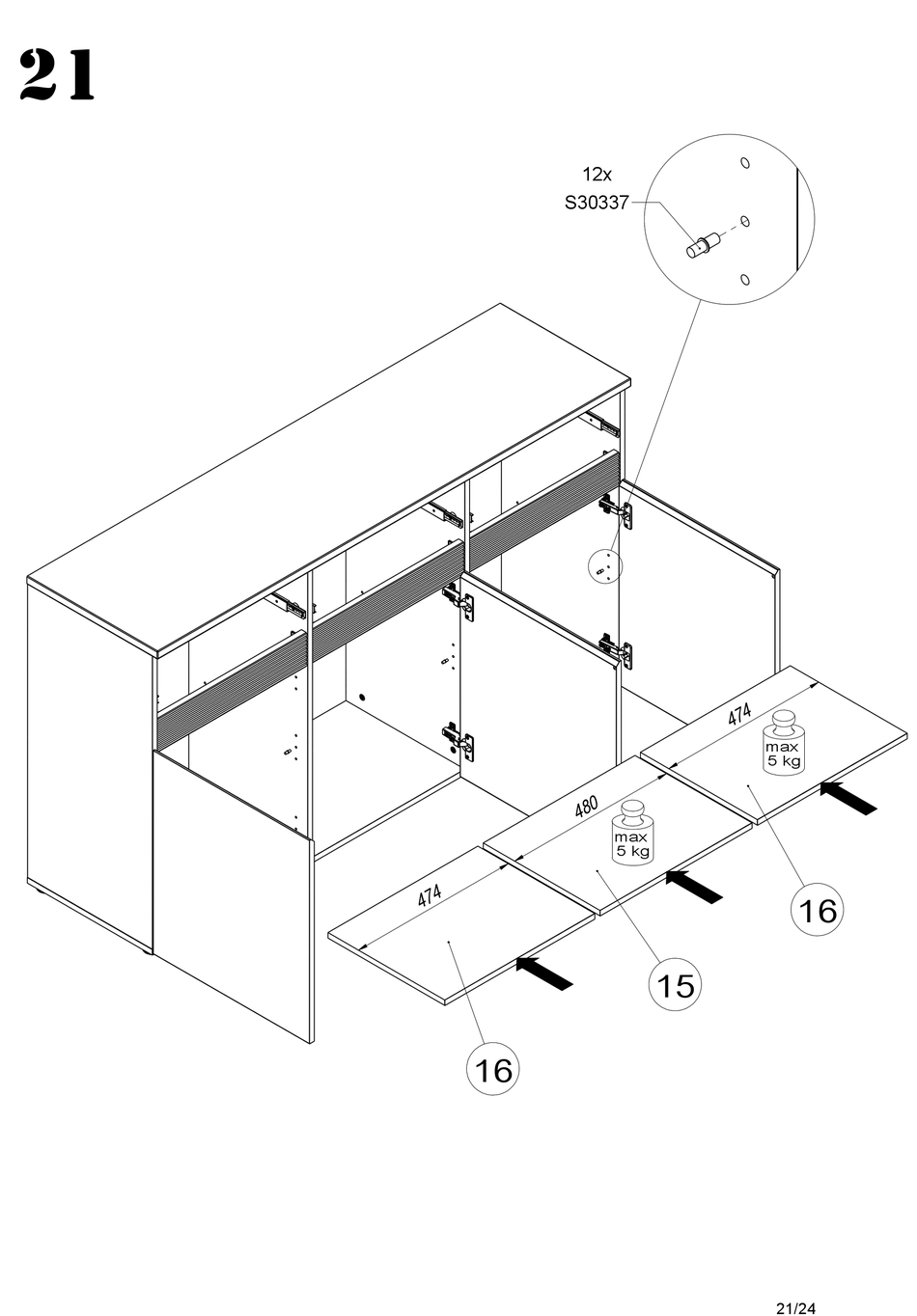 21

12x
S30337

474
max
5 kg

480
max
5 kg

474

16

15

16

21/24