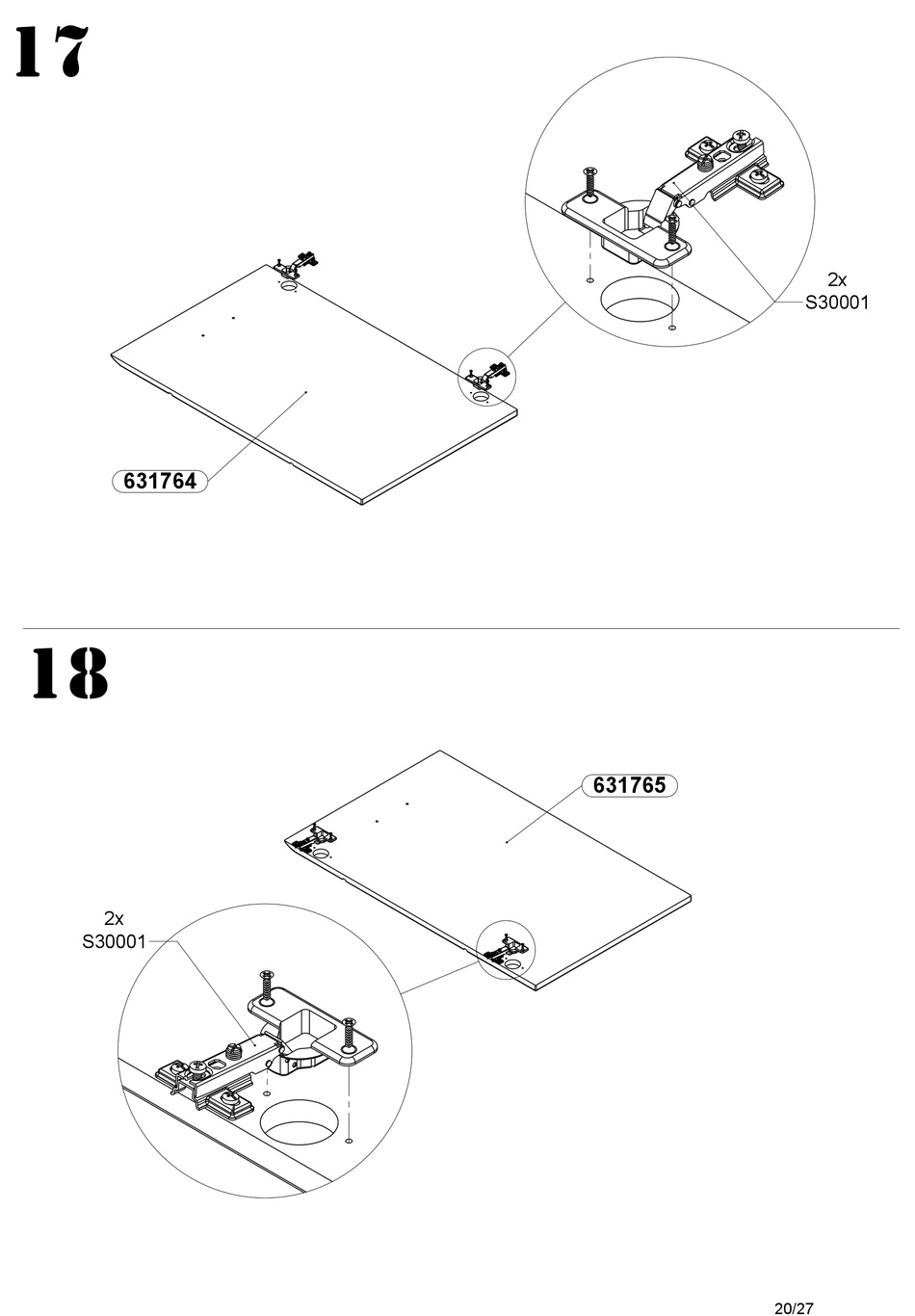 17

2x
S30001

631764

18

631765

2x
S30001

20/27