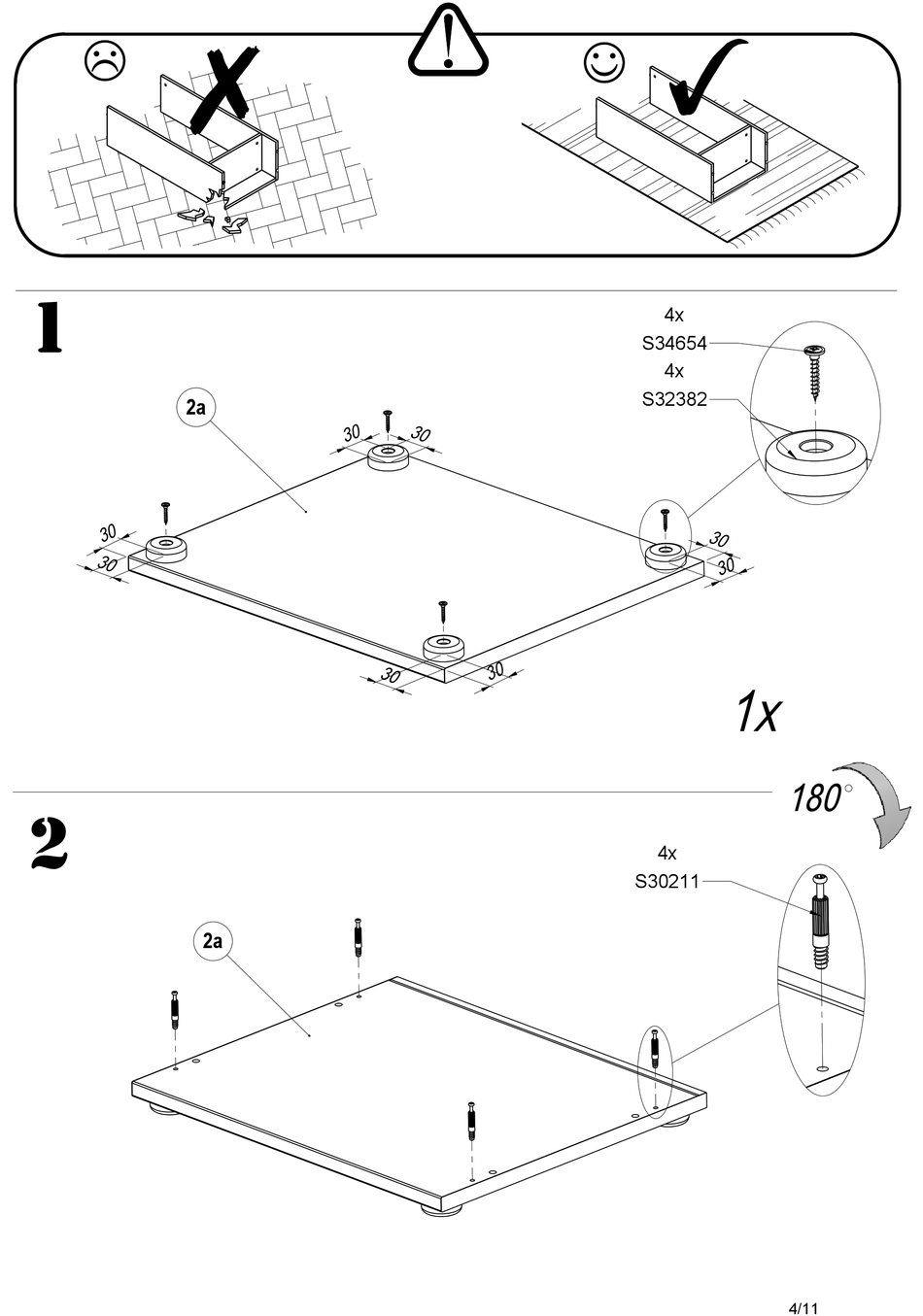 1

4x
S34654
4x
S32382

2a

30 30
30
30
30
30
30 30

1x

180°

2

4x
S30211

2a

4/11