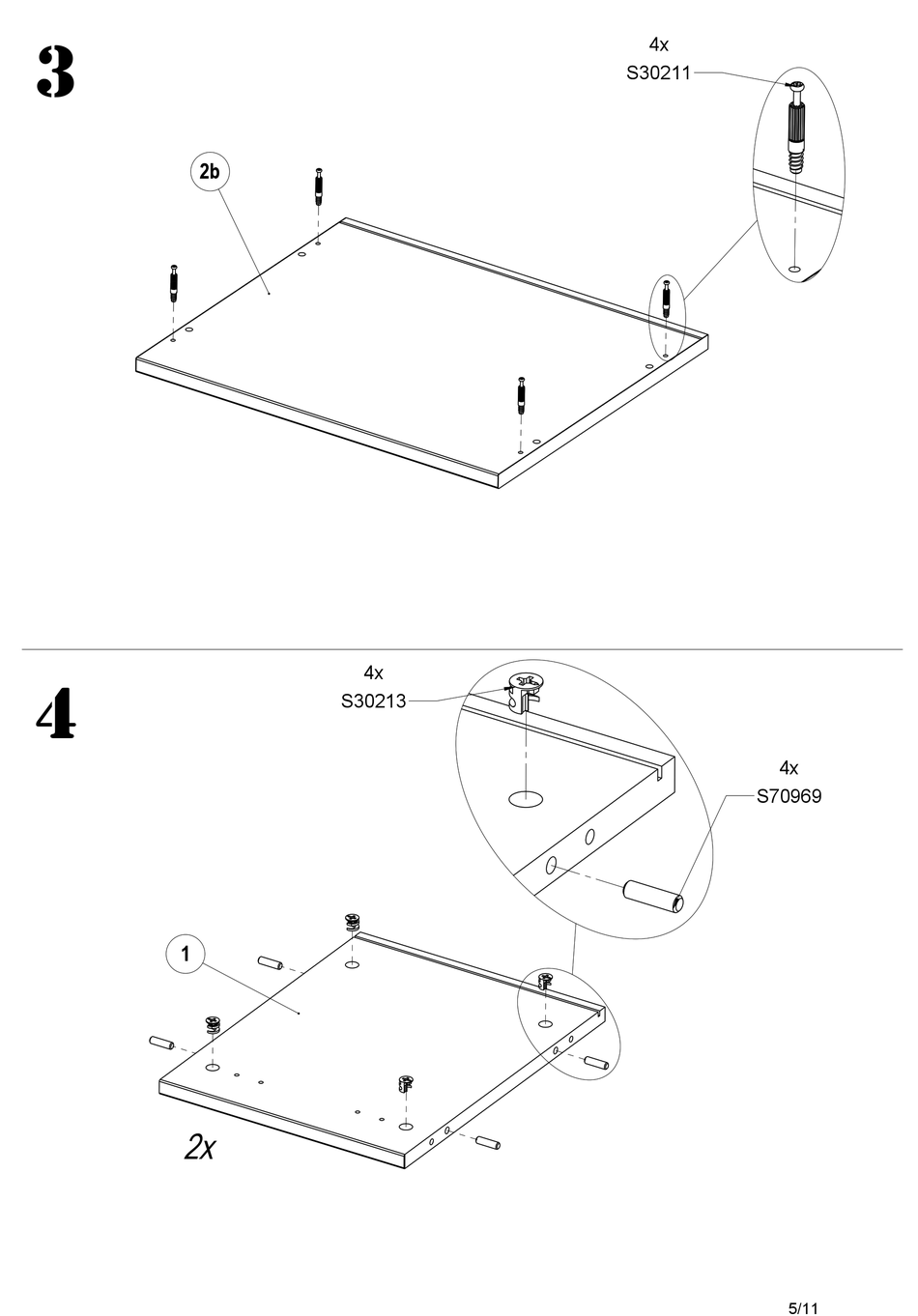 3

4x
S30211

2b

4

4x
S30213

4x
S70969

1

2x

5/11