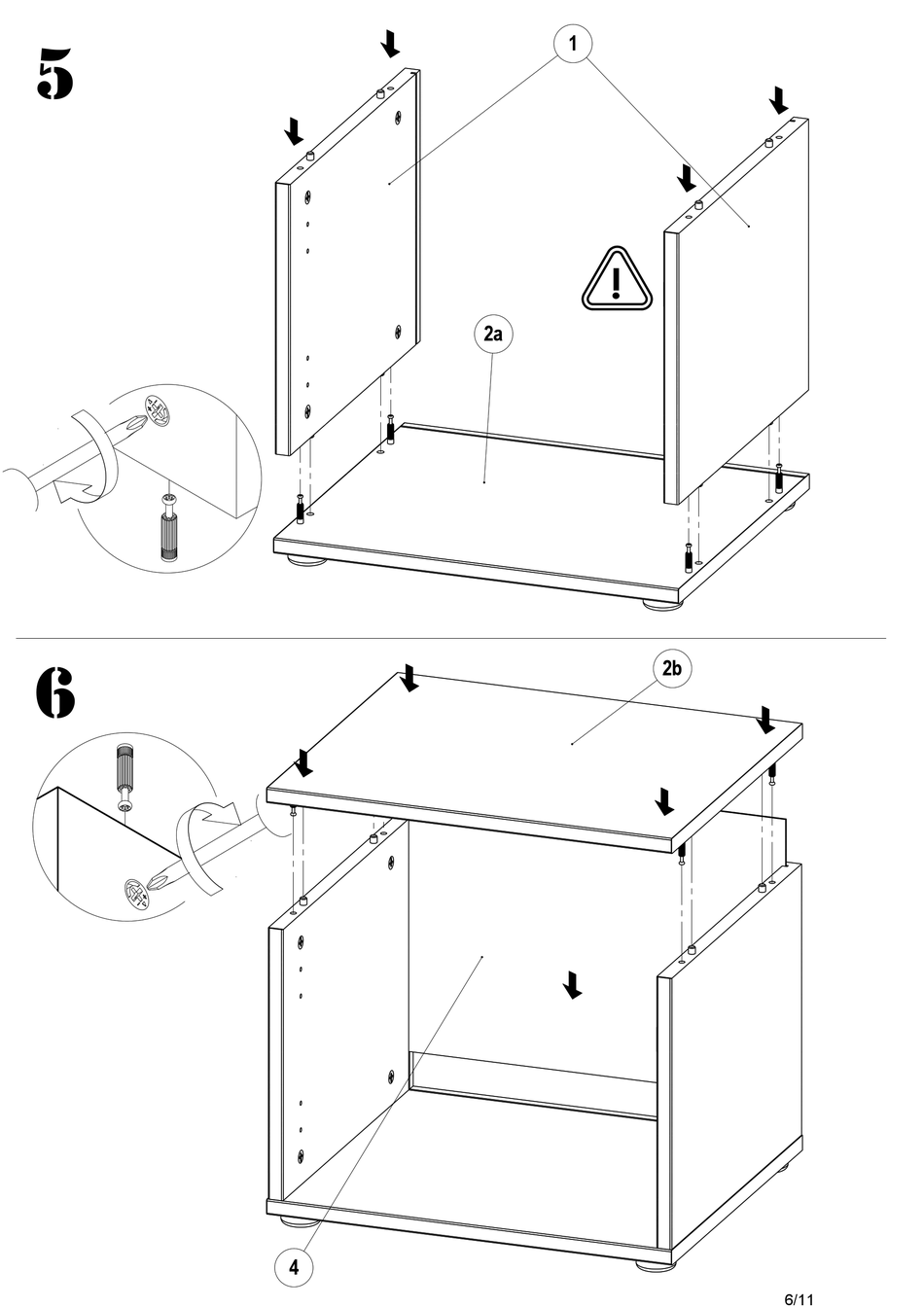 5

1

2a

6

2b

4

6/11