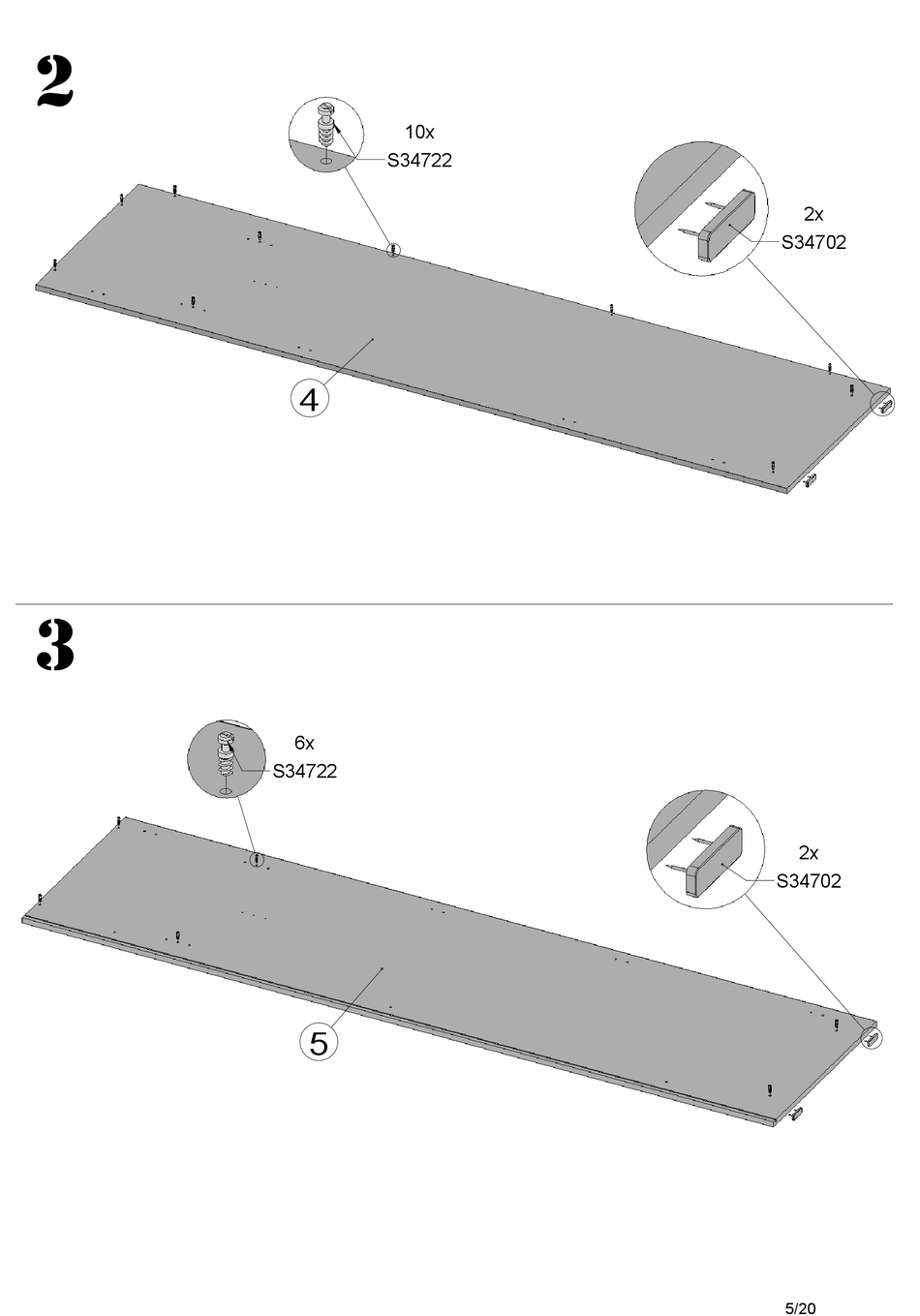 2

10x
S34722

2x
S34702

4

3

6x
S34722

2x
S34702

5

5/20