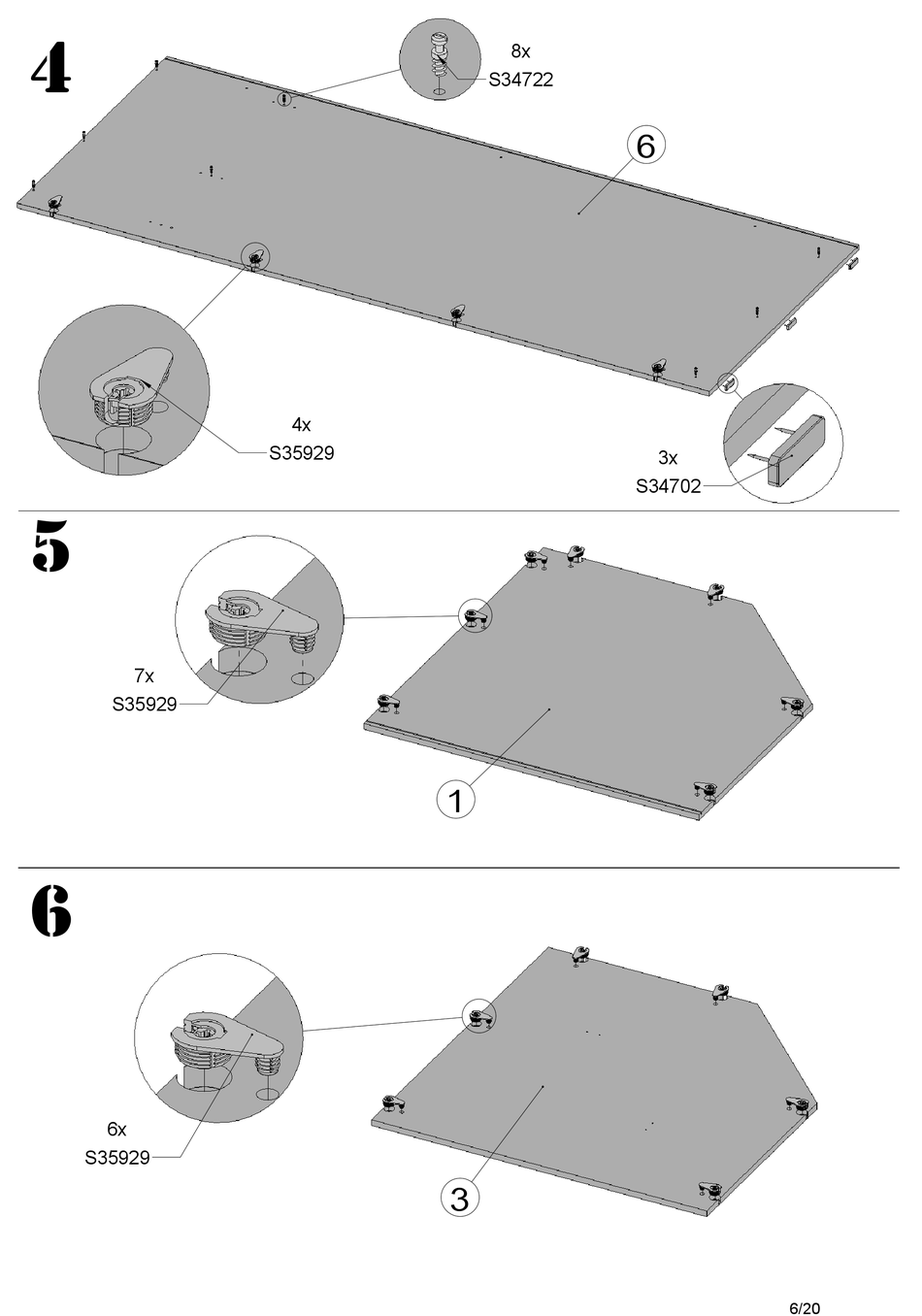 4

8x
S34722

6

4x
S35929

3x
S34702

5

7x
S35929

1

6

6x
S35929

3

6/20