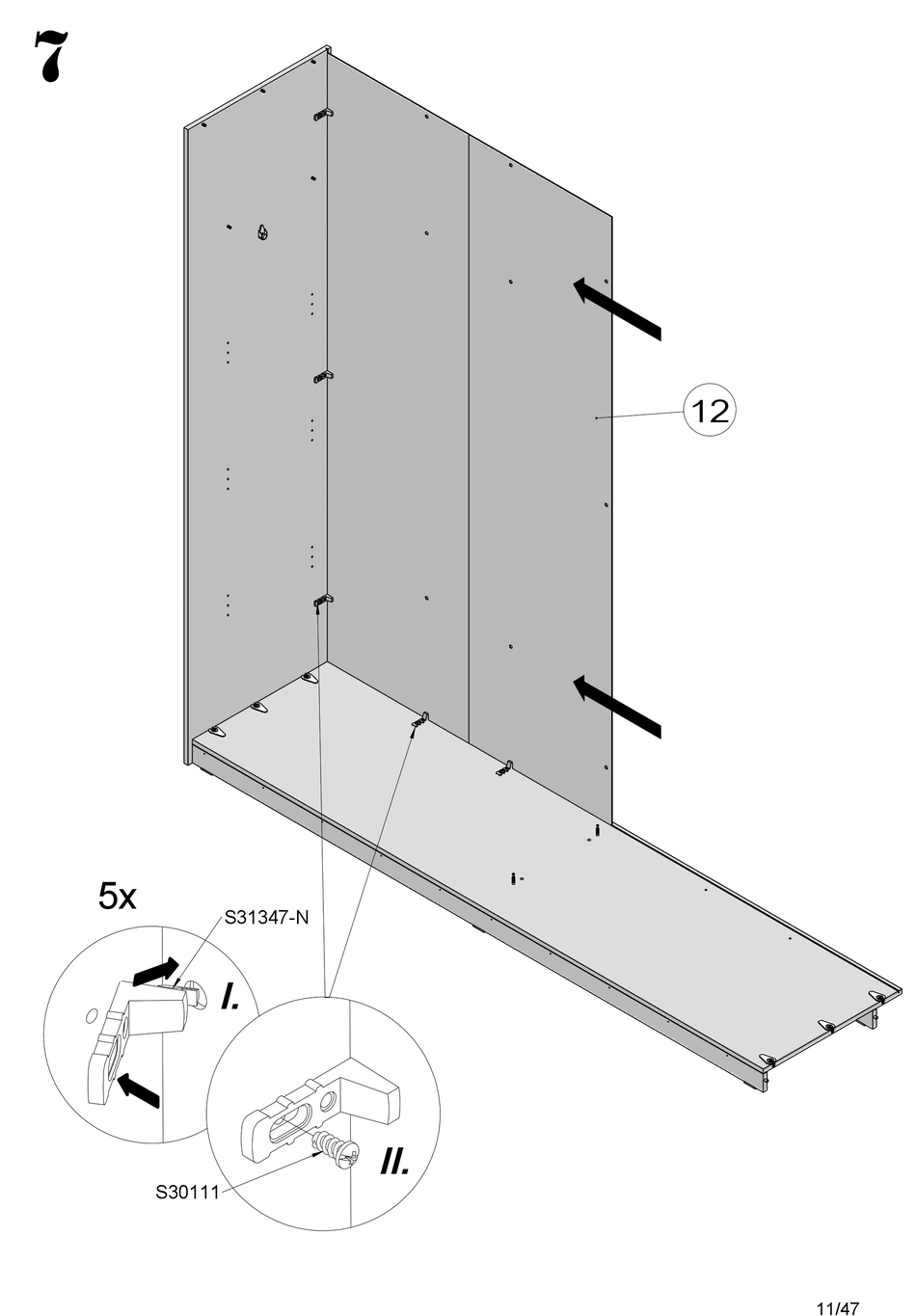 7

12

5x

S31347-N

I.

II.

S30111

11/47