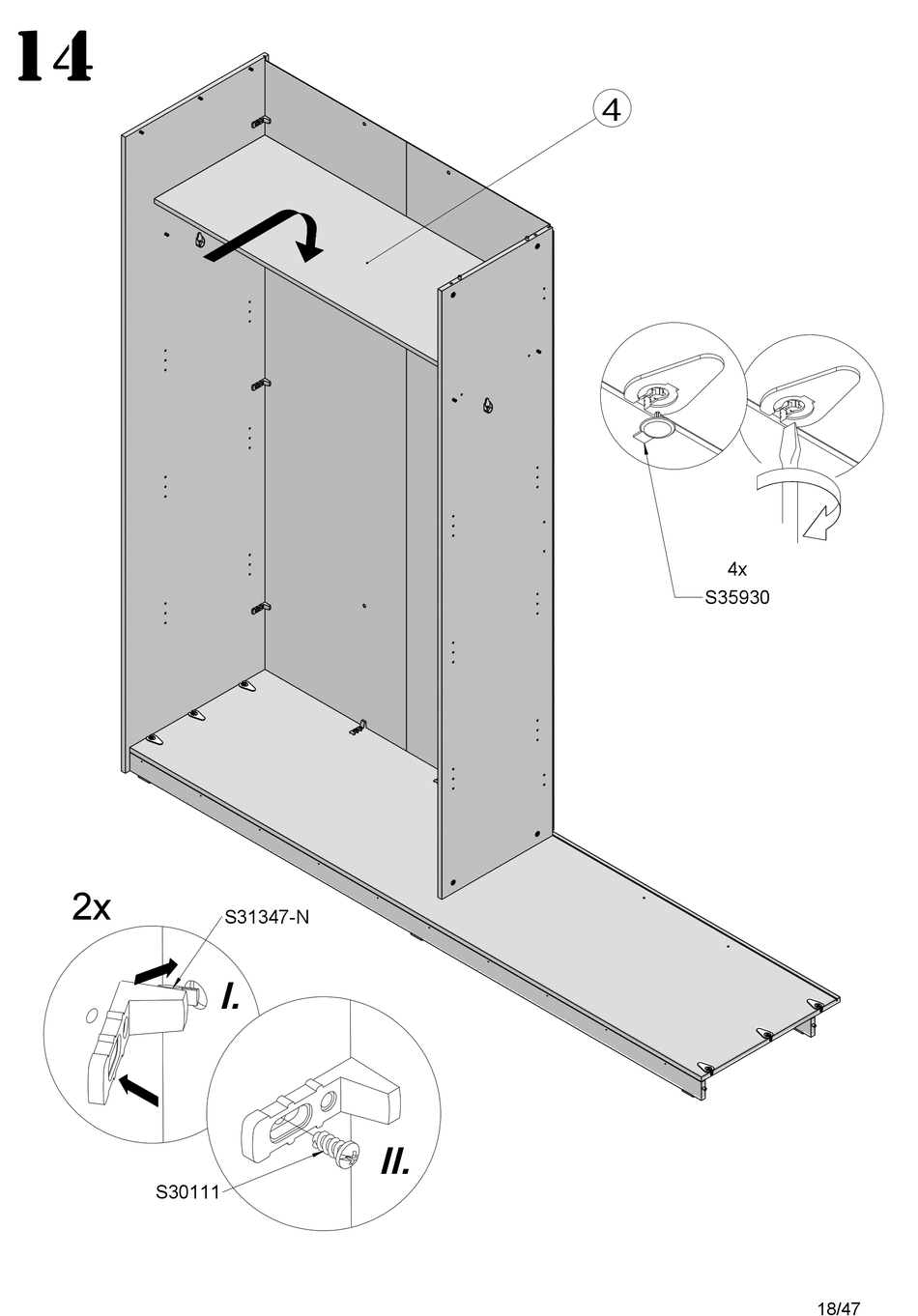 14

4

4x
S35930

2x
S31347-N
I.

II.
S30111

18/47