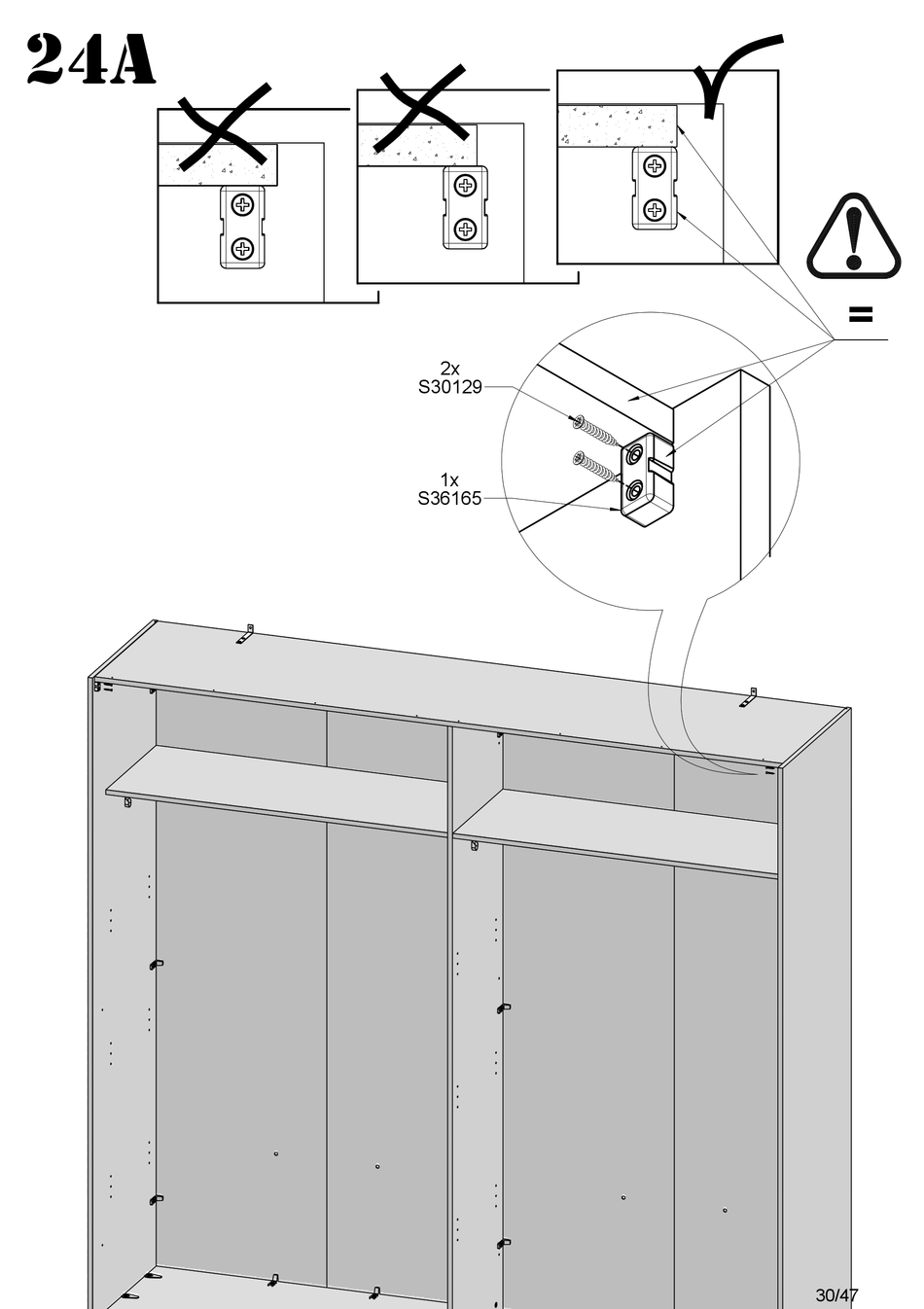 24A

=

2x
S30129

1x
S36165

30/47