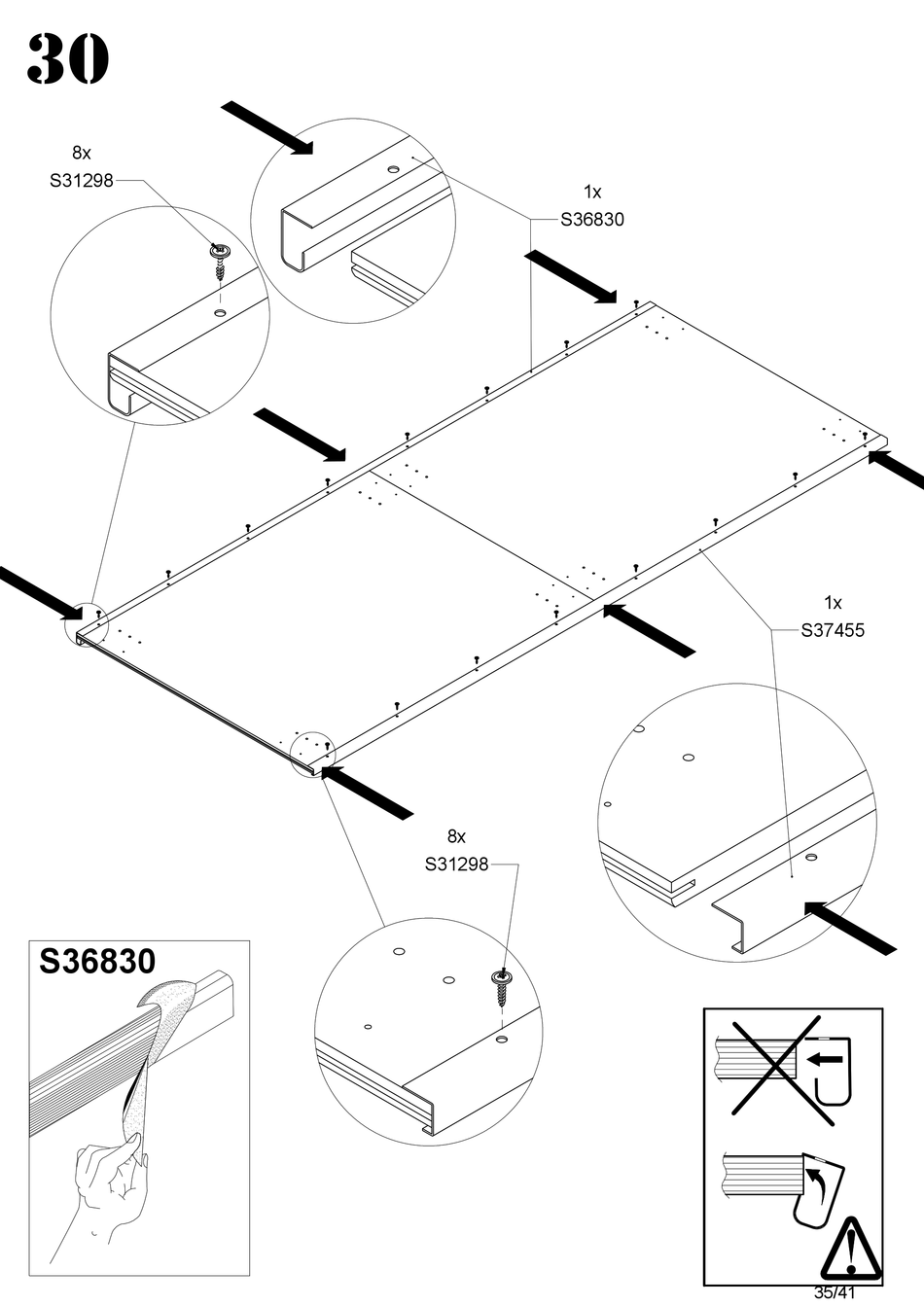 30

8x
S31298

1x
S36830

1x
S37455

8x
S31298

S36830

35/41