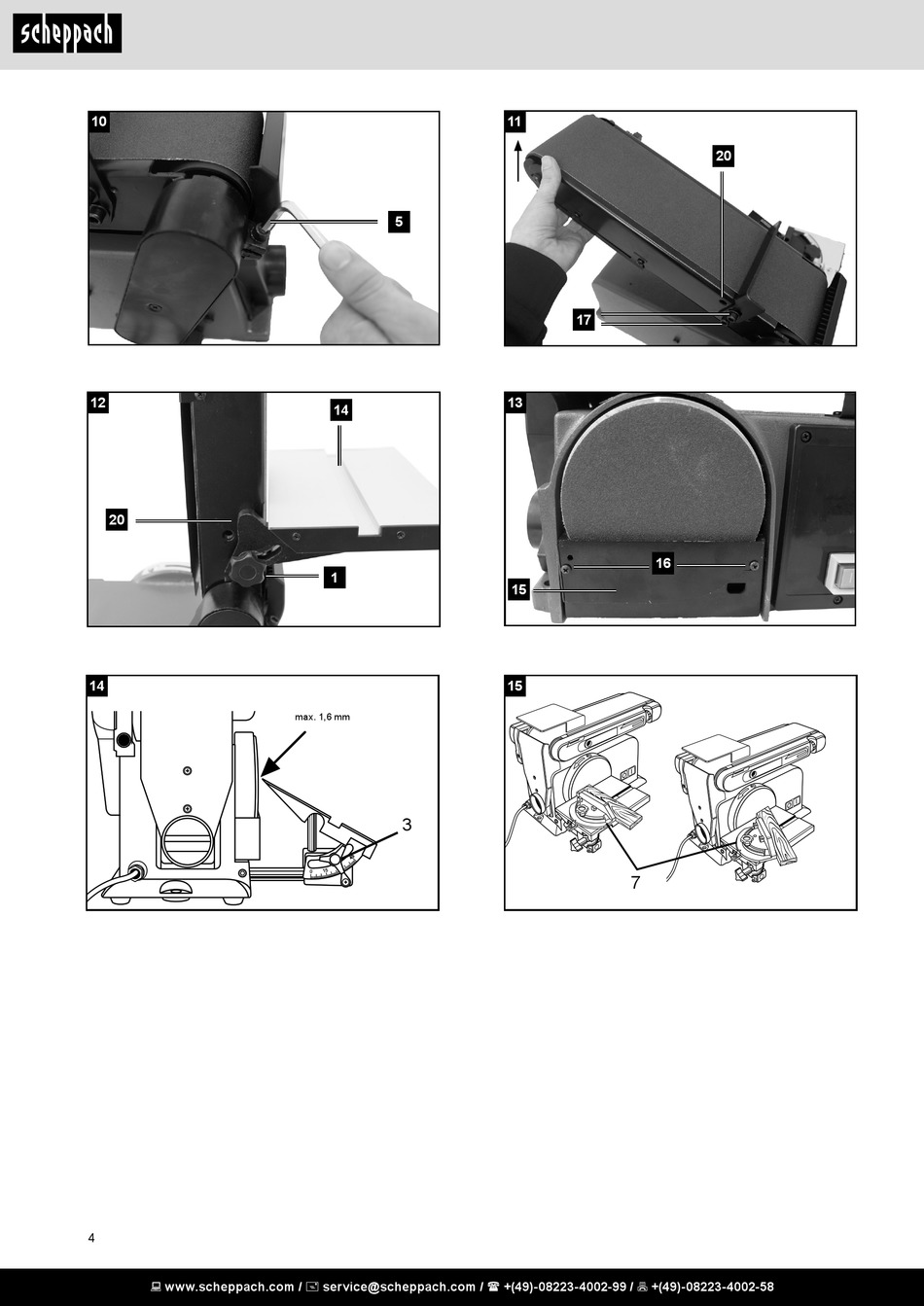 scheppach

10

5

11

20

17

12

14

20

1

13

16

15

14

max. 1,6 mm

3

15

7

4

www.scheppach.com / service@scheppach.com / +(49)-08223-4002-99 / +(49)-08223-4002-58