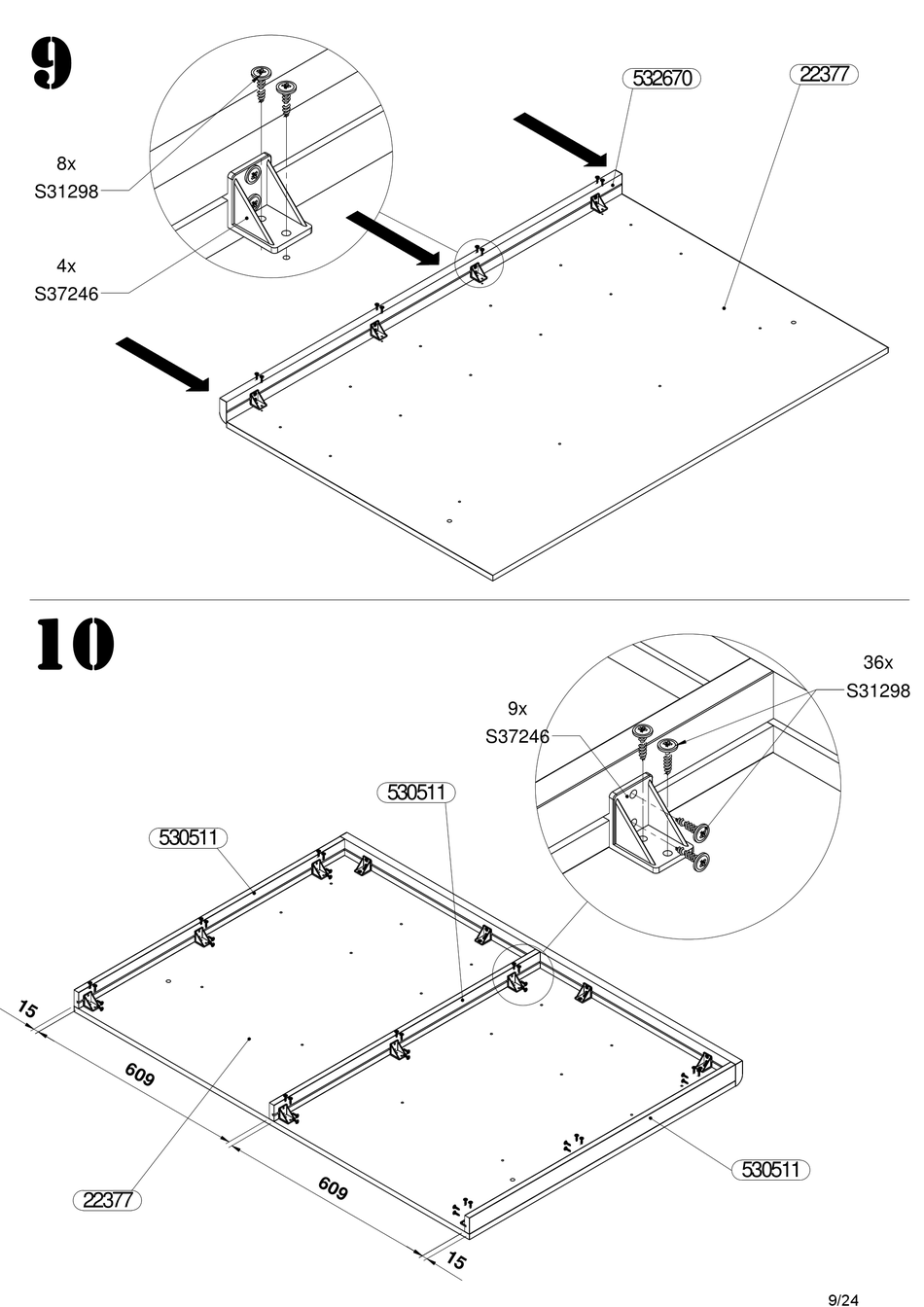 9

8x
S31298

4x
S37246

532670

22377

10

36x
S31298

9x
S37246

530511

530511

15

609

609

15

22377

530511

9/24