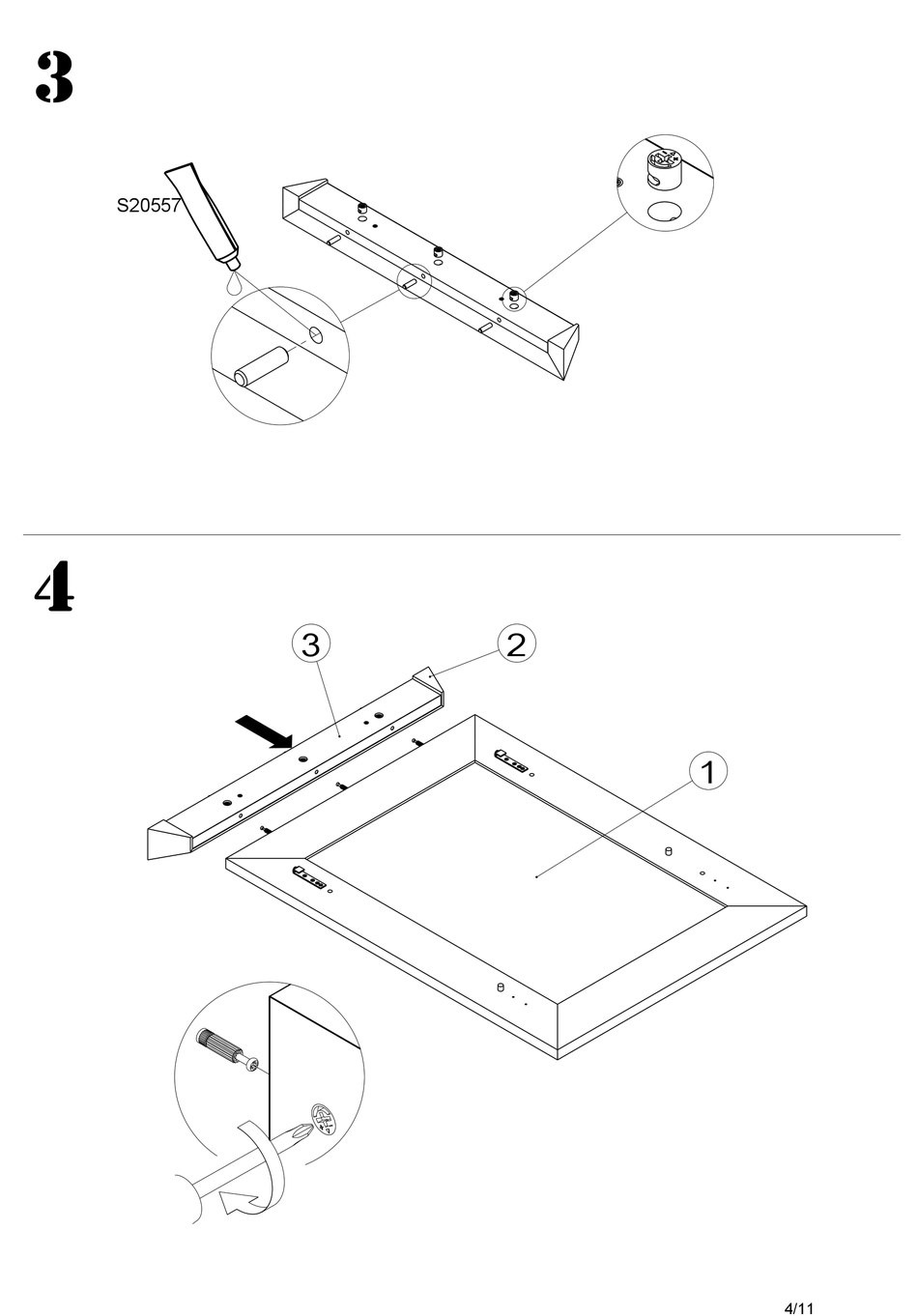 3

S20557

4

3

2

1

4/11