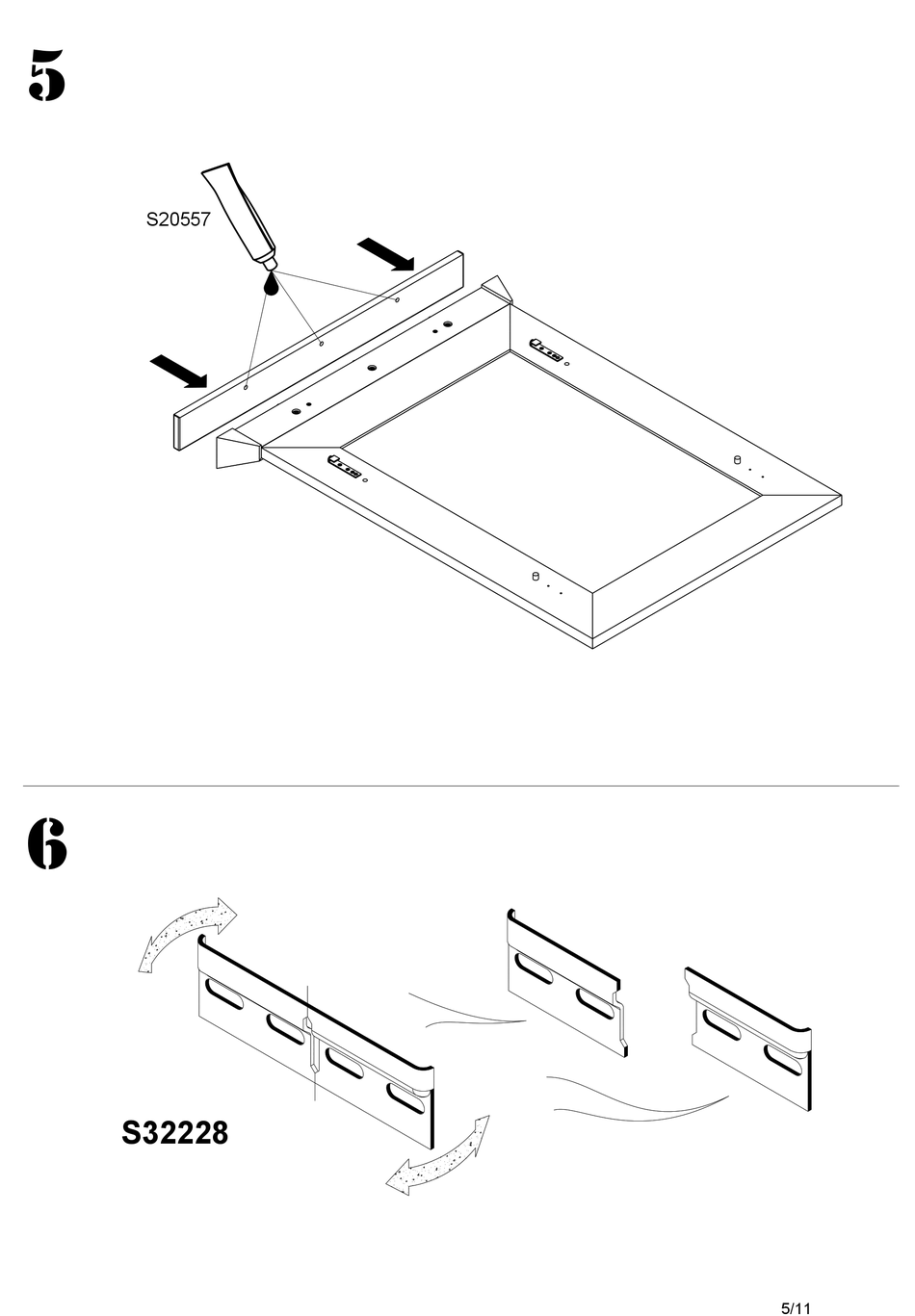 5

S20557

6

S32228

5/11