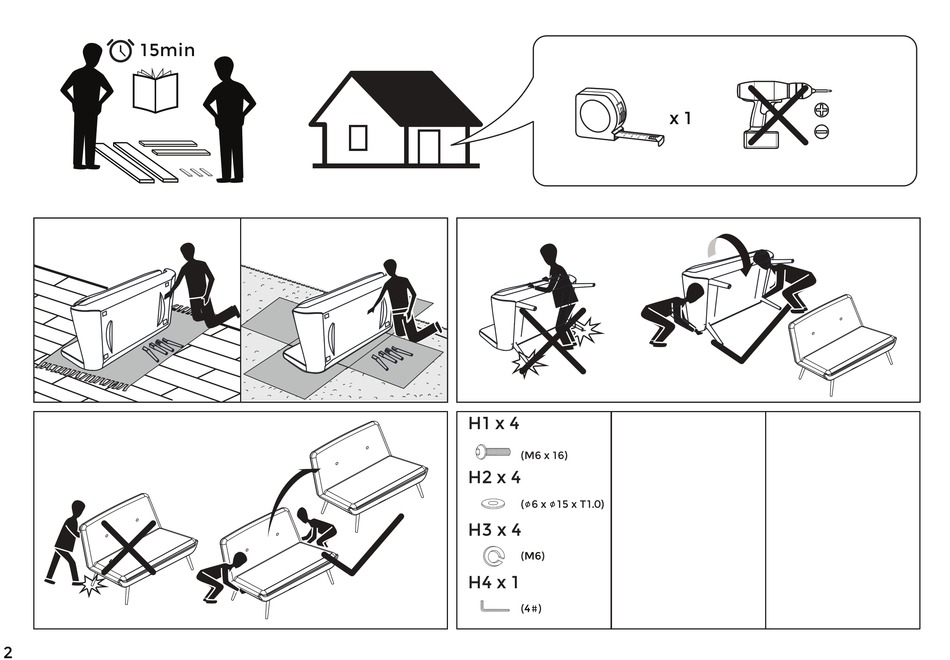 15min

x 1

H1 x 4
(M6 x 16)
H2 x 4
(ϕ6 x ϕ15 x T1.0)
H3 x 4
(M6)
H4 x 1
(4#)

2