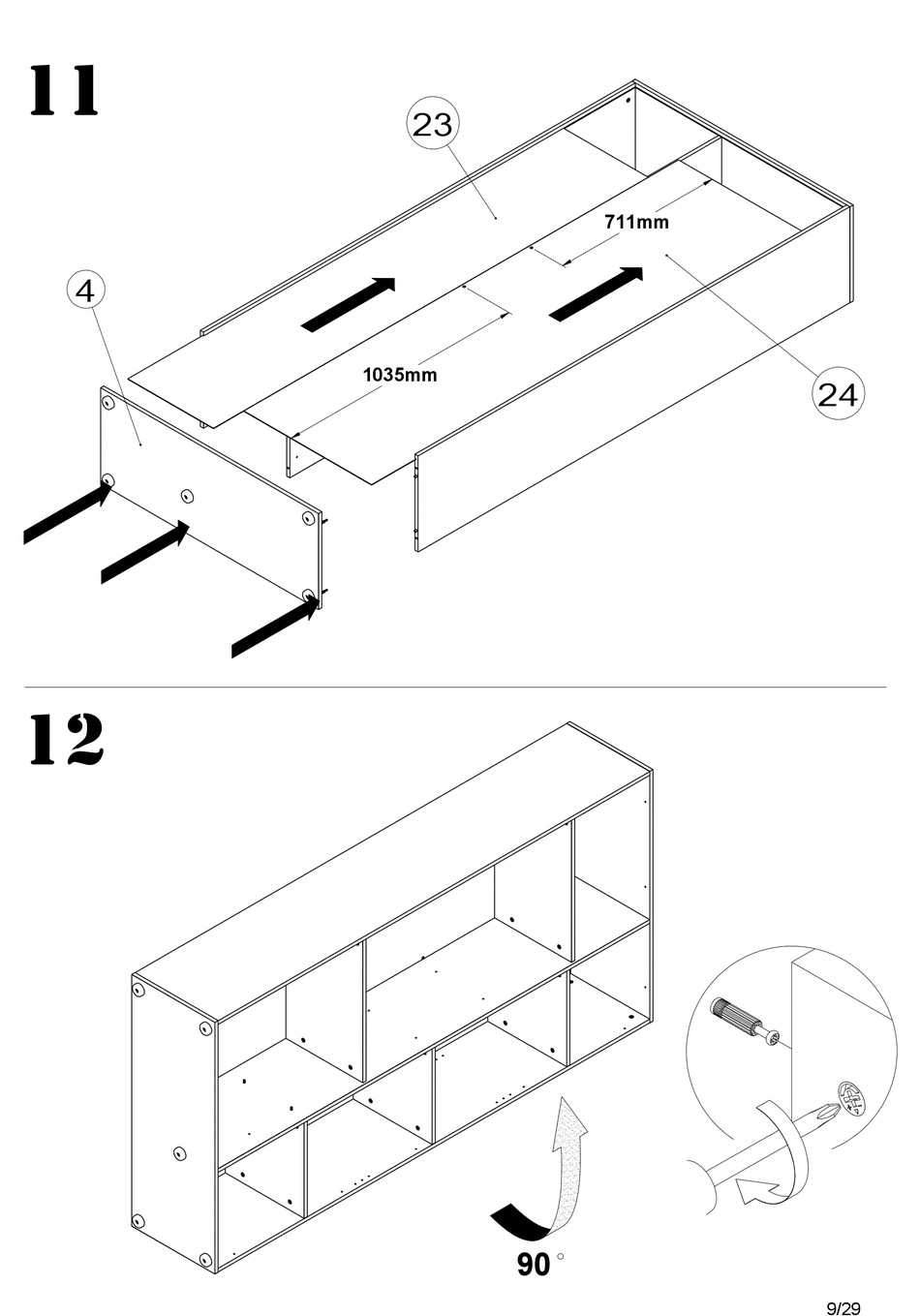 11

23

711mm

4

1035mm

24

12

90 °

9/29