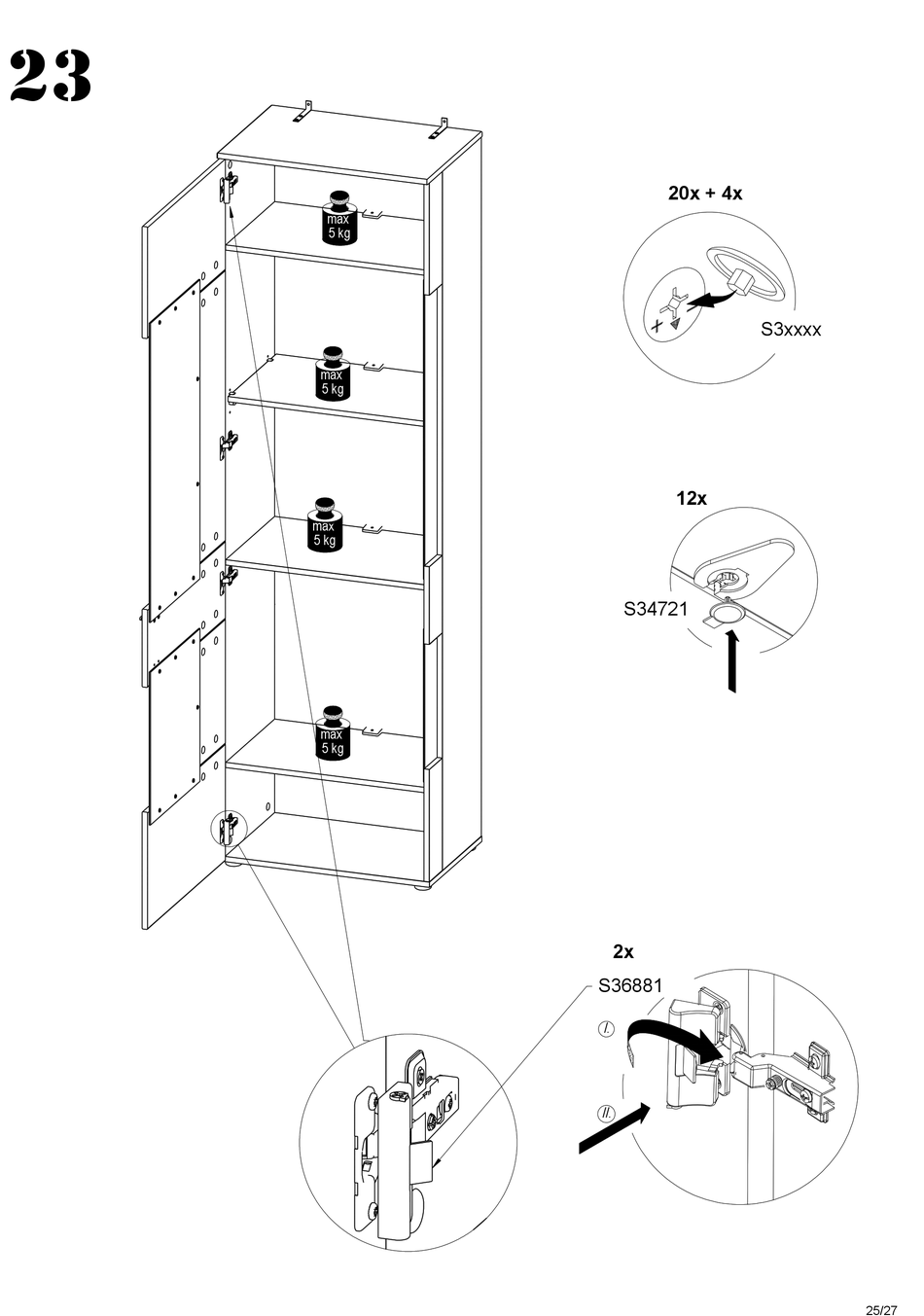 23

max
5 kg

max
5 kg

max
5 kg

max
5 kg

20x + 4x

S3xxxx

12x

S34721

2x
S36881

I.

II.

25/27