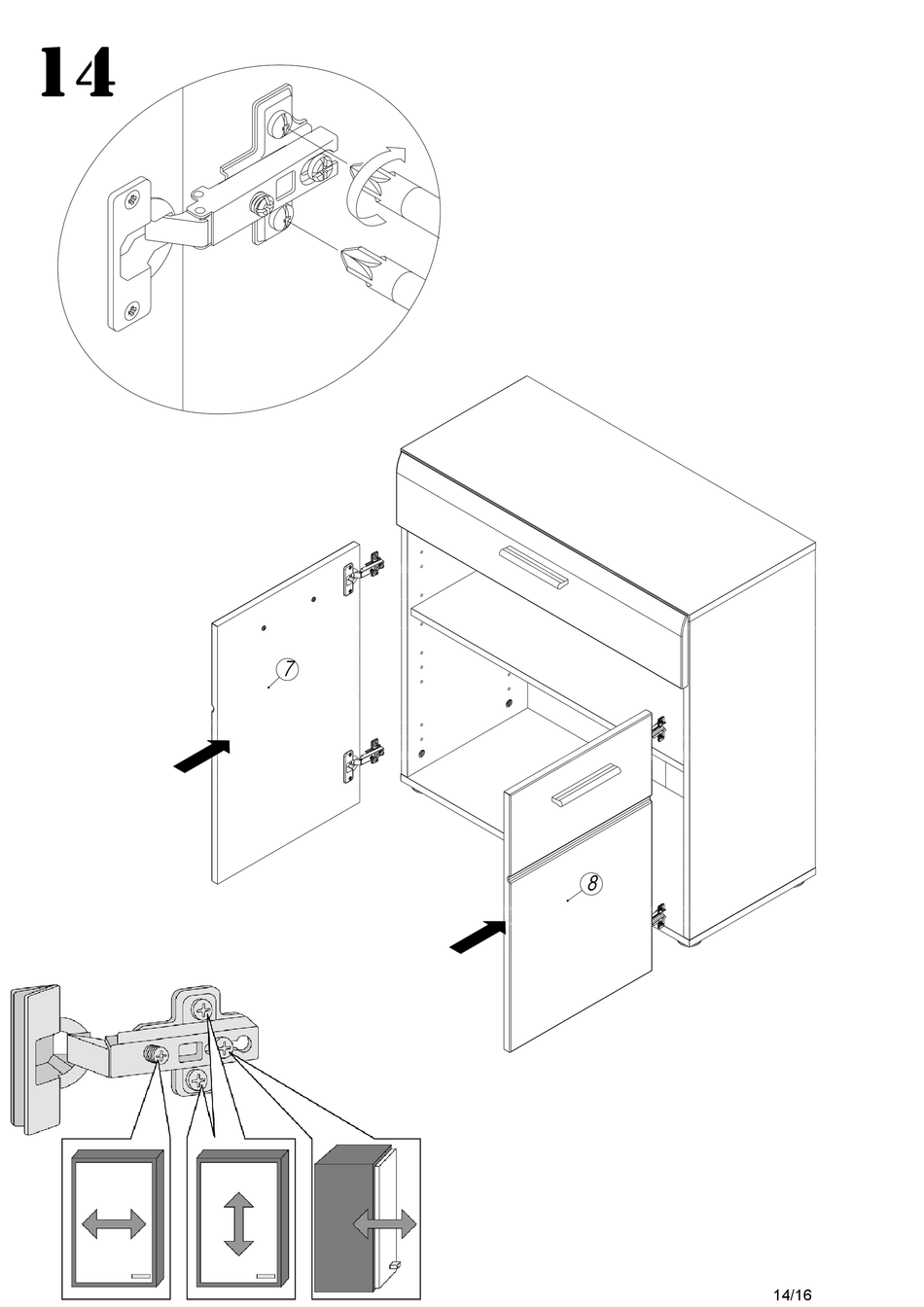 14

7

8

14/16